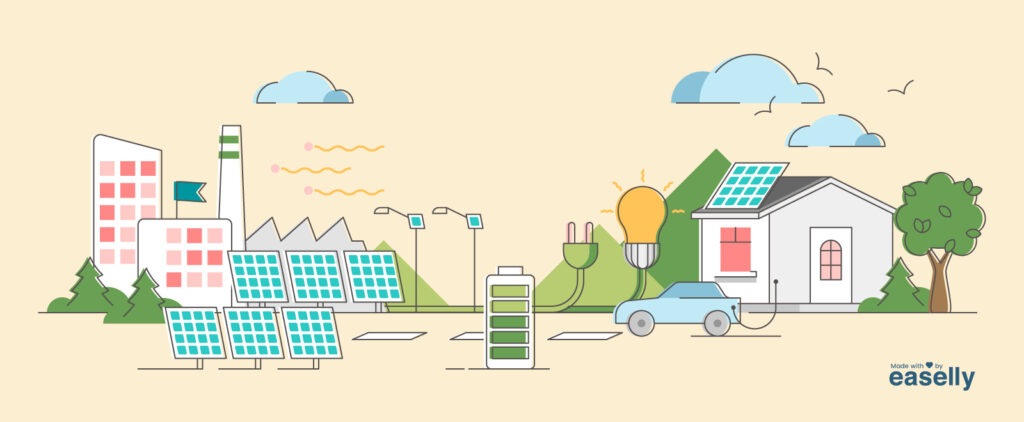 Made with ♥ by
easelly