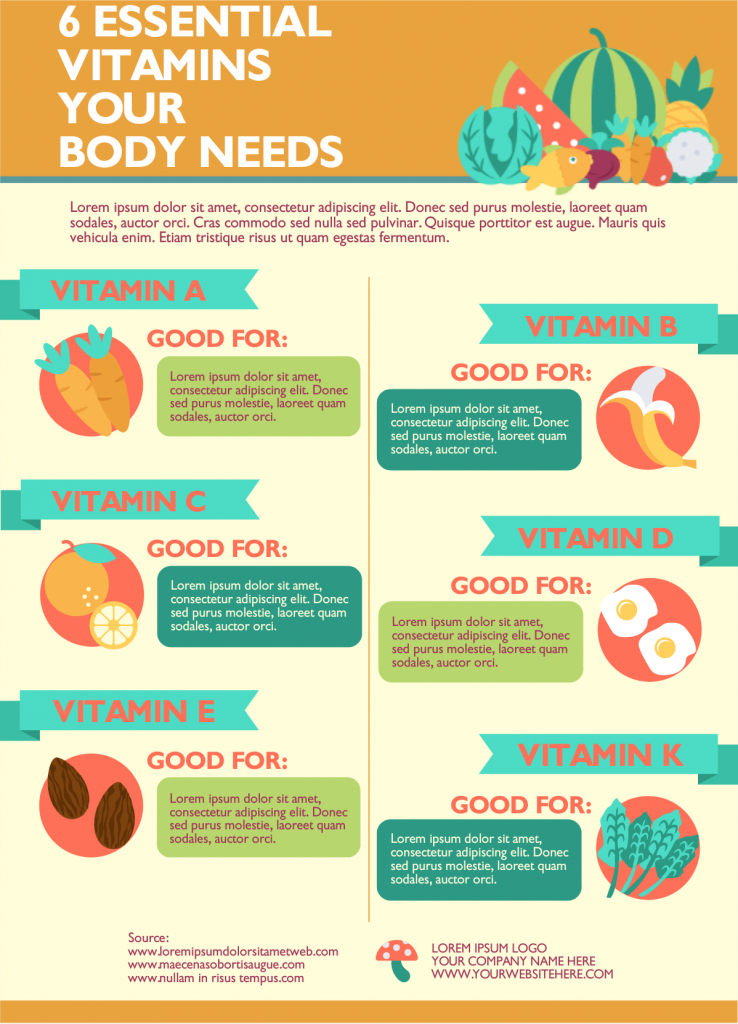 6 ESSENTIAL VITAMINS YOUR BODY NEEDS

Lorem ipsum dolor sit amet, consectetur adipiscing elit. Donec sed purus molestie, laoreet quam sodales, auctor orci. Cras commodo sed nulla sed pulvinar. Quisque porttitor est augue. Mauris quis vehicula enim. Etiam tristique risus ut quam egestas fermentum.

VITAMIN A

GOOD FOR:

Lorem ipsum dolor sit amet, consectetur adipiscing elit. Donec sed purus molestie, laoreet quam sodales, auctor orci.

VITAMIN C

GOOD FOR:

Lorem ipsum dolor sit amet, consectetur adipiscing elit. Donec sed purus molestie, laoreet quam sodales, auctor orci.

VITAMIN E

GOOD FOR:

Lorem ipsum dolor sit amet, consectetur adipiscing elit. Donec sed purus molestie, laoreet quam sodales, auctor orci.

VITAMIN B

GOOD FOR:

Lorem ipsum dolor sit amet, consectetur adipiscing elit. Donec sed purus molestie, laoreet quam sodales, auctor orci.

VITAMIN D

GOOD FOR:

Lorem ipsum dolor sit amet, consectetur adipiscing elit. Donec sed purus molestie, laoreet quam sodales, auctor orci.

VITAMIN K

GOOD FOR:

Lorem ipsum dolor sit amet, consectetur adipiscing elit. Donec sed purus molestie, laoreet quam sodales, auctor orci.

Source:
www.loremipsumdolorsitametweb.com
www.maecenasobortisaugue.com
www.nullam in risus tempus.com

LOREM IPSUM LOGO
YOUR COMPANY NAME HERE
WWW.YOURWEBSITEHERE.COM