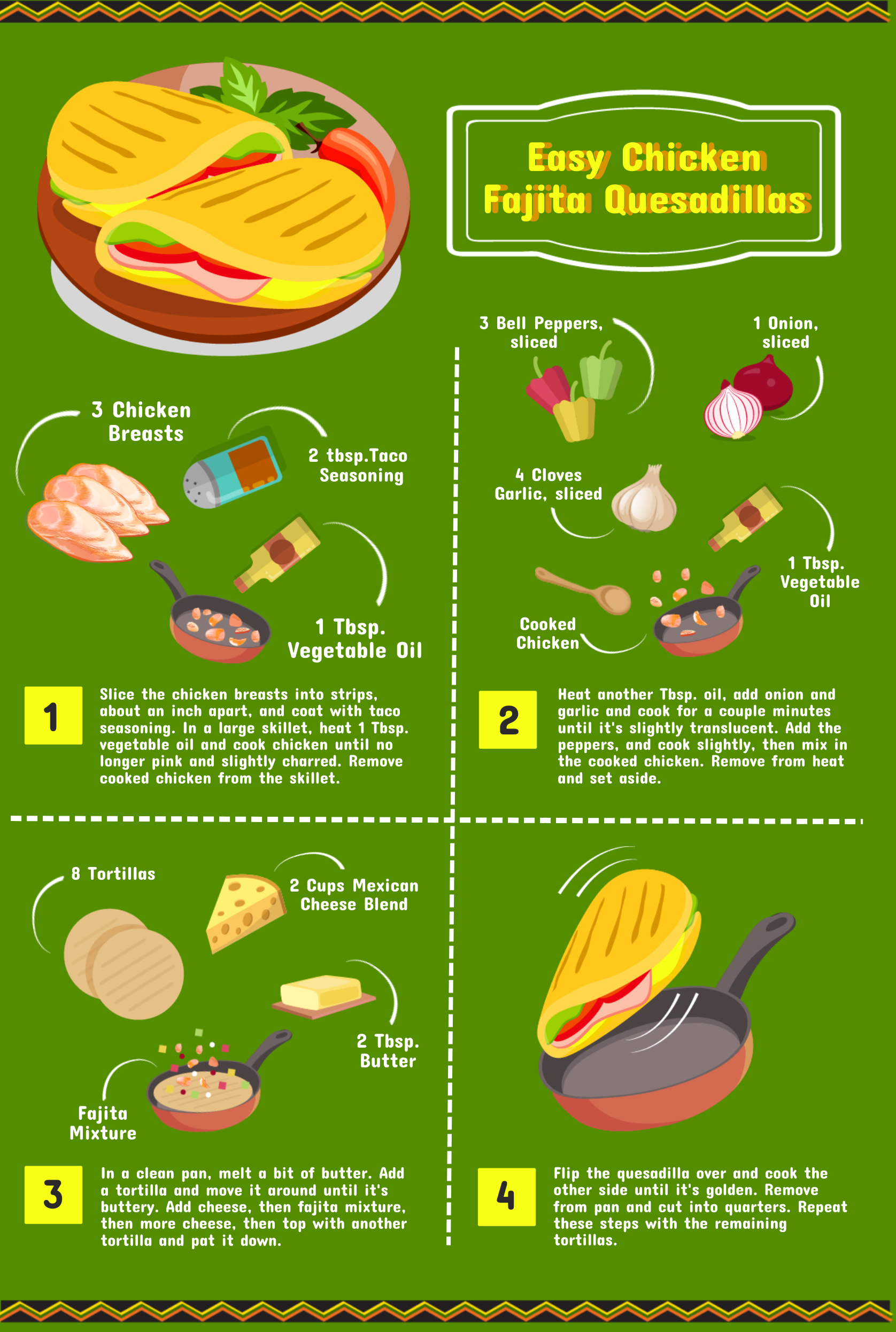 Easy Chicken Fajita Quesadillas

3 Chicken Breasts

2 tbsp.Taco Seasoning

1 Tbsp. Vegetable Oil

1

Slice the chicken breasts into strips, about an inch apart, and coat with taco seasoning. In a large skillet, heat 1 Tbsp. vegetable oil and cook chicken until no longer pink and slightly charred. Remove cooked chicken from the skillet.

3 Bell Peppers, sliced

1 Onion, sliced

4 Cloves Garlic, sliced

1 Tbsp. Vegetable Oil

Cooked Chicken

2

Heat another Tbsp. oil, add onion and garlic and cook for a couple minutes until it's slightly translucent. Add the peppers, and cook slightly, then mix in the cooked chicken. Remove from heat and set aside.

8 Tortillas

2 Cups Mexican Cheese Blend

2 Tbsp. Butter

Fajita Mixture

3

In a clean pan, melt a bit of butter. Add a tortilla and move it around until it's buttery. Add cheese, then fajita mixture, then more cheese, then top with another tortilla and pat it down.

4

Flip the quesadilla over and cook the other side until it's golden. Remove from pan and cut into quarters. Repeat these steps with the remaining tortillas.