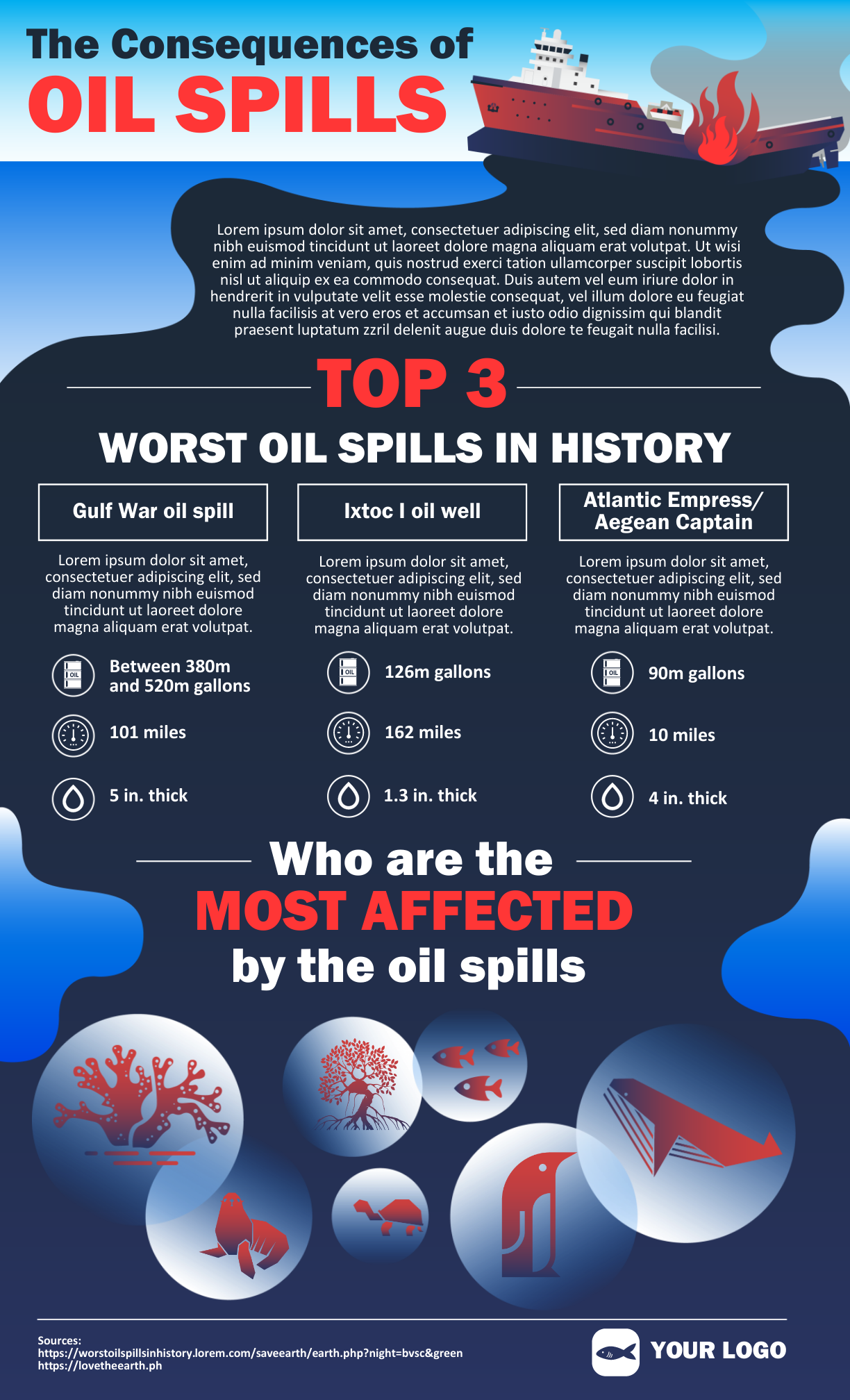 The Consequences of
OIL SPILLS

Lorem ipsum dolor sit amet, consectetuer adipiscing elit, sed diam nonummy nibh euismod tincidunt ut laoreet dolore magna aliquam erat volutpat. Ut wisi enim ad minim veniam, quis nostrud exerci tation ullamcorper suscipit lobortis nisl ut aliquip ex ea commodo consequat. Duis autem vel eum iriure dolor in hendrerit in vulputate velit esse molestie consequat, vel illum dolore eu feugiat nulla facilisis at vero eros et accumsan et iusto odio dignissim qui blandit praesent luptatum zzril delenit augue duis dolore te feugait nulla facilisi.

TOP 3
WORST OIL SPILLS IN HISTORY

Gulf War oil spill

Lorem ipsum dolor sit amet, consectetuer adipiscing elit, sed diam nonummy nibh euismod tincidunt ut laoreet dolore magna aliquam erat volutpat.

OIL Between 380m and 520m gallons

101 miles

5 in. thick

Ixtoc I oil well

Lorem ipsum dolor sit amet, consectetuer adipiscing elit, sed diam nonummy nibh euismod tincidunt ut laoreet dolore magna aliquam erat volutpat.

OIL 126m gallons

162 miles

1.3 in. thick

Atlantic Empress/ Aegean Captain

Lorem ipsum dolor sit amet, consectetuer adipiscing elit, sed diam nonummy nibh euismod tincidunt ut laoreet dolore magna aliquam erat volutpat.

OIL 90m gallons

10 miles

4 in. thick

Who are the
MOST AFFECTED
by the oil spills

Sources:
https://worstoilspillsinhistory.lorem.com/saveearth/earth.php?night=bvsc&green
https://lovetheearth.ph

YOUR LOGO