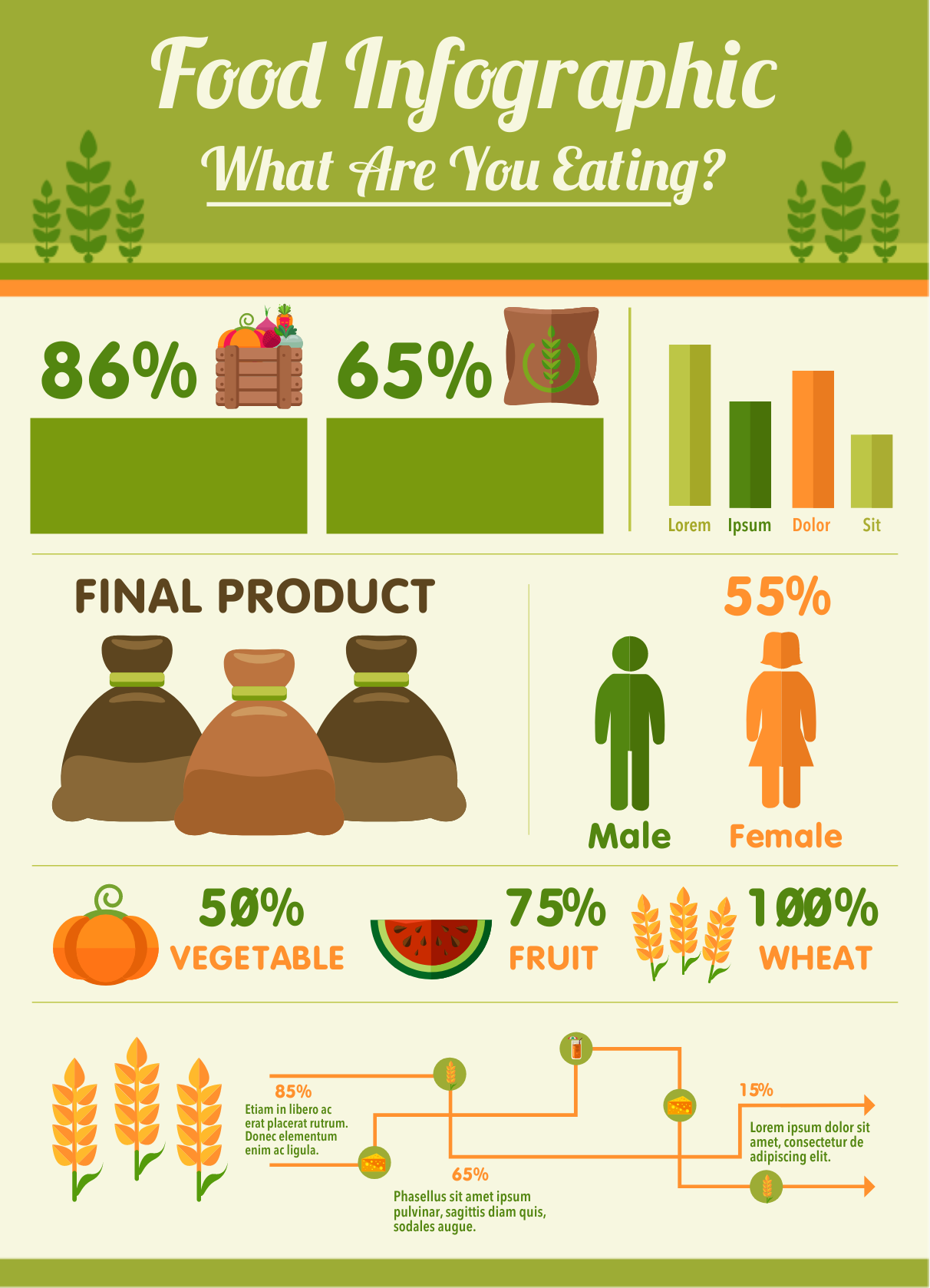 Food Infographic

What Are You Eating?

86%

65%

Lorem Ipsum Dolor Sit

FINAL PRODUCT

55%

Male

Female

50%
VEGETABLE

75%
FRUIT

100%
WHEAT

85%
Etiam in libero ac erat placerat rutrum. Donec elementum enim ac ligula.

65%
Phasellus sit amet ipsum pulvinar, sagittis diam quis, sodales augue.

15%
Lorem ipsum dolor sit amet, consectetur de adipiscing elit.