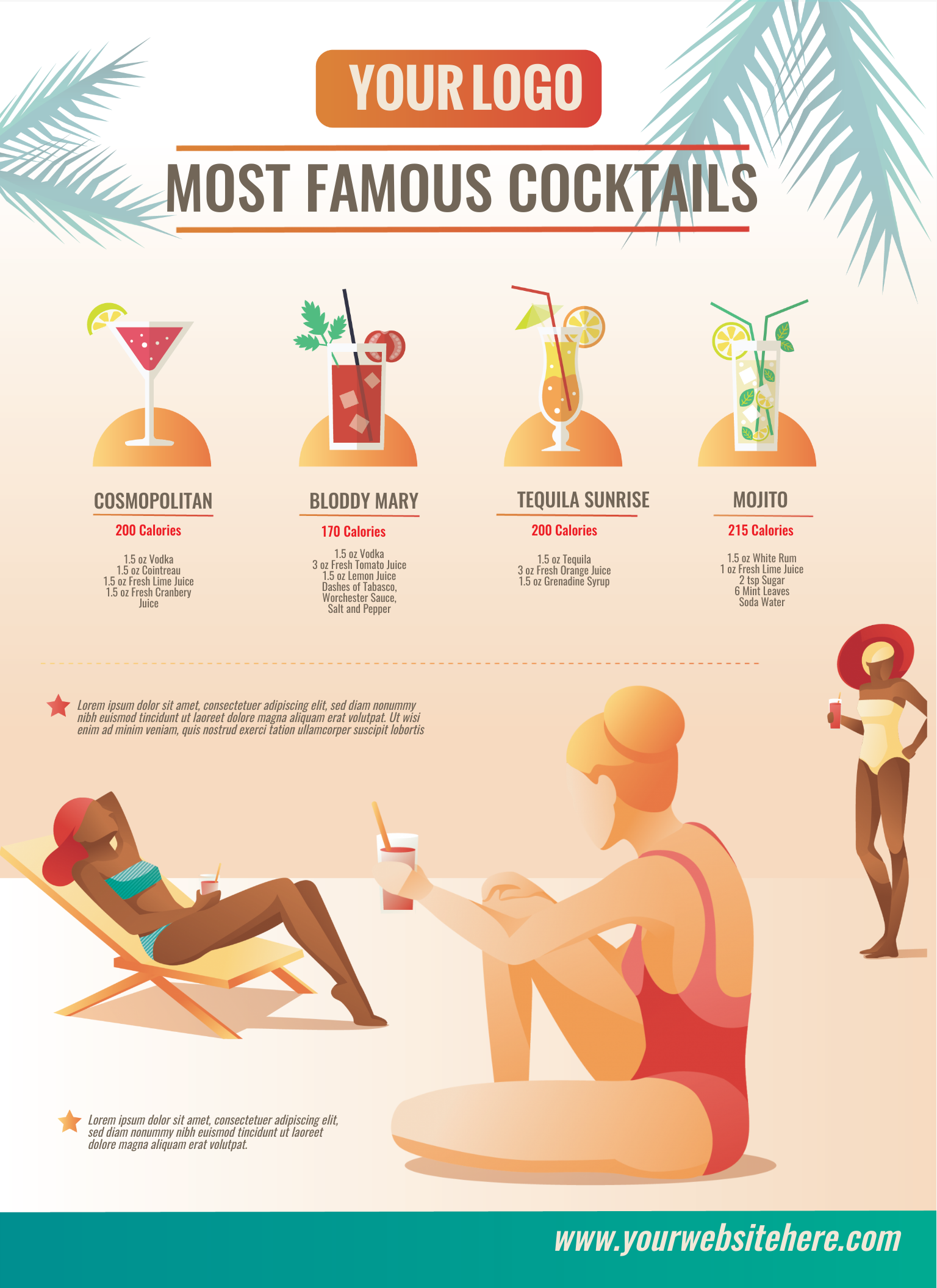 YOUR LOGO

MOST FAMOUS COCKTAILS

COSMOPOLITAN

200 Calories

1.5 oz Vodka
1.5 oz Cointreau
1.5 oz Fresh Lime Juice
1.5 oz Fresh Cranbery Juice

BLODDY MARY

170 Calories

1.5 oz Vodka
3 oz Fresh Tomato Juice
1.5 oz Lemon Juice
Dashes of Tabasco, Worchester Sauce, Salt and Pepper

TEQUILA SUNRISE

200 Calories

1.5 oz Tequila
3 oz Fresh Orange Juice
1.5 oz Grenadine Syrup

MOJITO

215 Calories

1.5 oz White Rum
1 oz Fresh Lime Juice
2 tsp Sugar
6 Mint Leaves
Soda Water

Lorem ipsum dolor sit amet, consectetuer adipiscing elit, sed diam nonummy nibh euismod tincidunt ut laoreet dolore magna aliquam erat volutpat. Ut wisi enim ad minim veniam, quis nostrud exerci tation ullamcorper suscipit lobortis

Lorem ipsum dolor sit amet, consectetuer adipiscing elit, sed diam nonummy nibh euismod tincidunt ut laoreet dolore magna aliquam erat volutpat.

www.yourwebsitehere.com