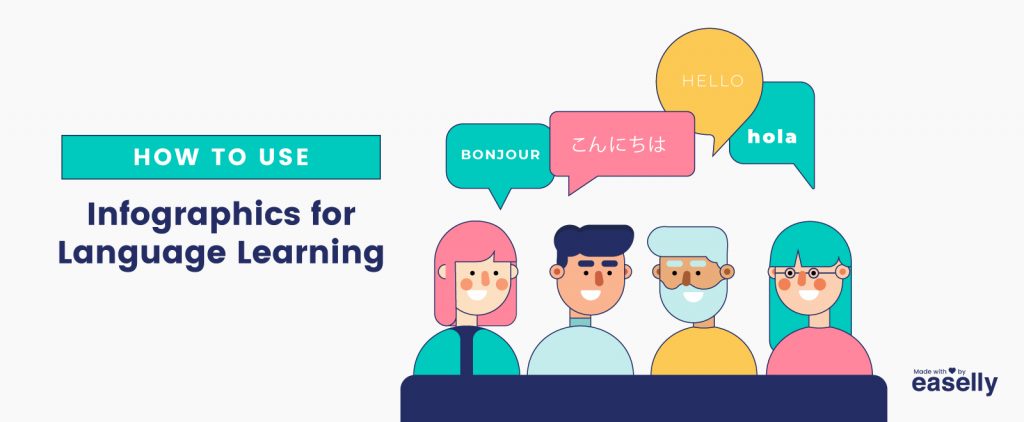 HOW TO USE

Infographics for Language Learning

BONJOUR

こんにちは

HELLO

hola

Made with ♥ by easelly