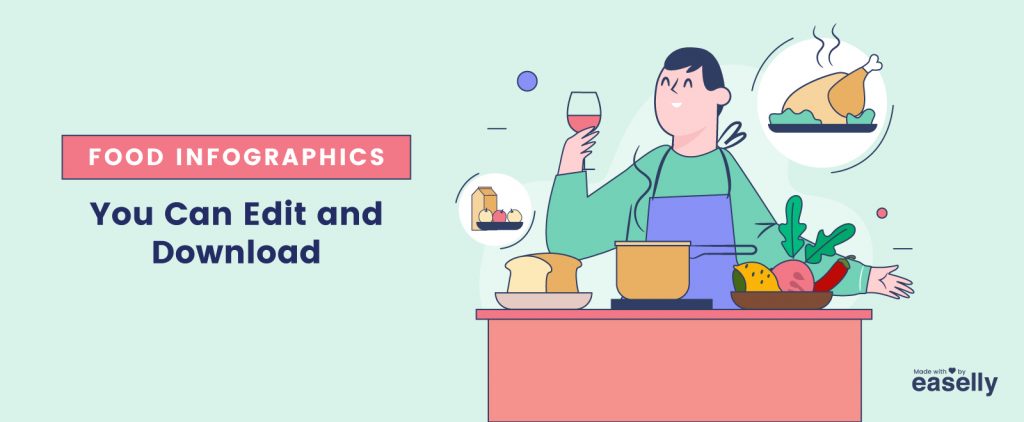 FOOD INFOGRAPHICS

You Can Edit and Download

Made with ♥ by
easelly