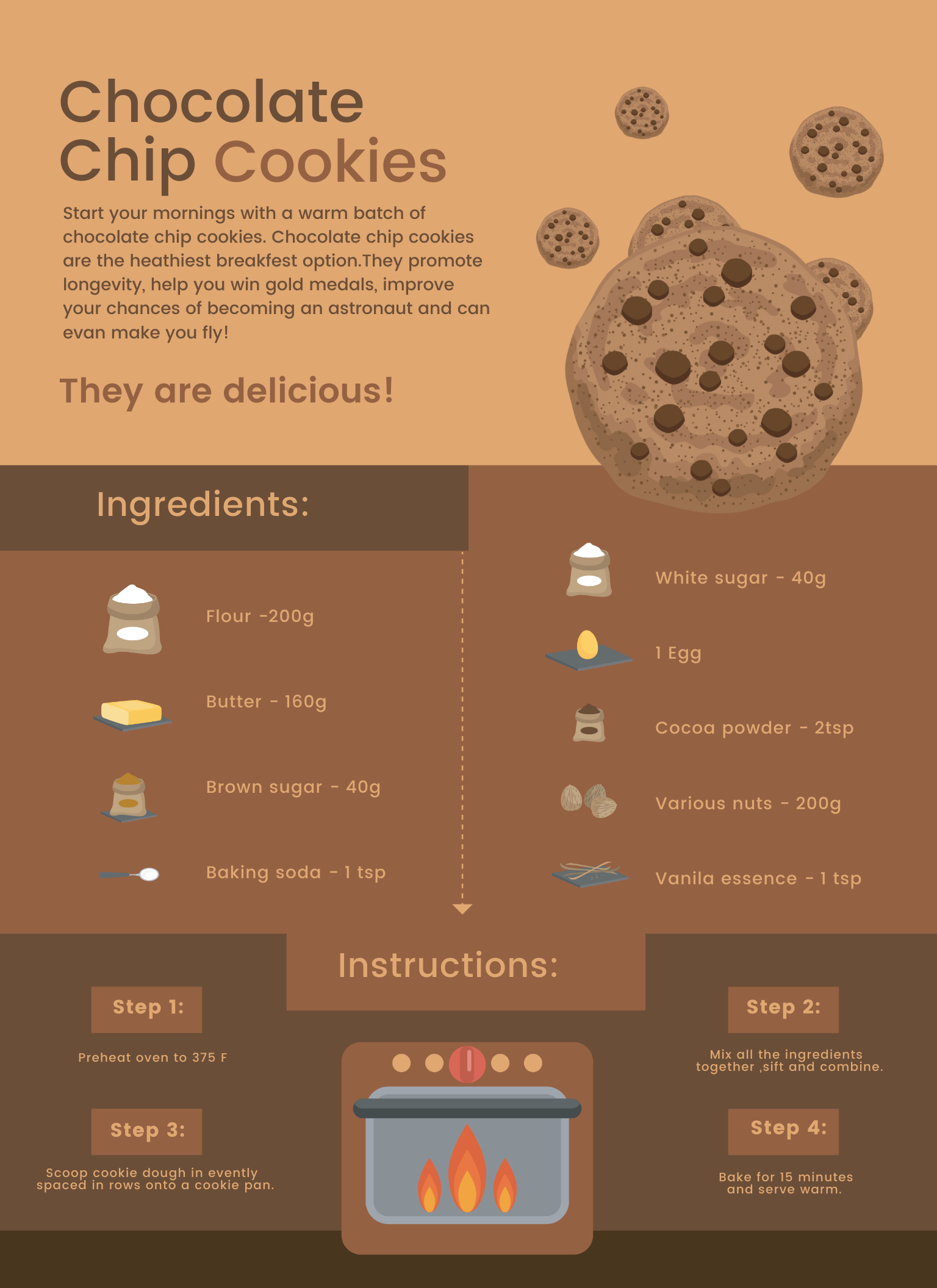 Chocolate Chip Cookies

Start your mornings with a warm batch of chocolate chip cookies. Chocolate chip cookies are the heathiest breakfest option.They promote longevity, help you win gold medals, improve your chances of becoming an astronaut and can evan make you fly!

They are delicious!

Ingredients:

Flour -200g

Butter - 160g

Brown sugar - 40g

Baking soda - 1 tsp

White sugar - 40g

1 Egg

Cocoa powder - 2tsp

Various nuts - 200g

Vanila essence - 1 tsp

Instructions:

Step 1:

Preheat oven to 375 F

Step 2:

Mix all the ingredients together ,sift and combine.

Step 3:

Scoop cookie dough in evently spaced in rows onto a cookie pan.

Step 4:

Bake for 15 minutes and serve warm.