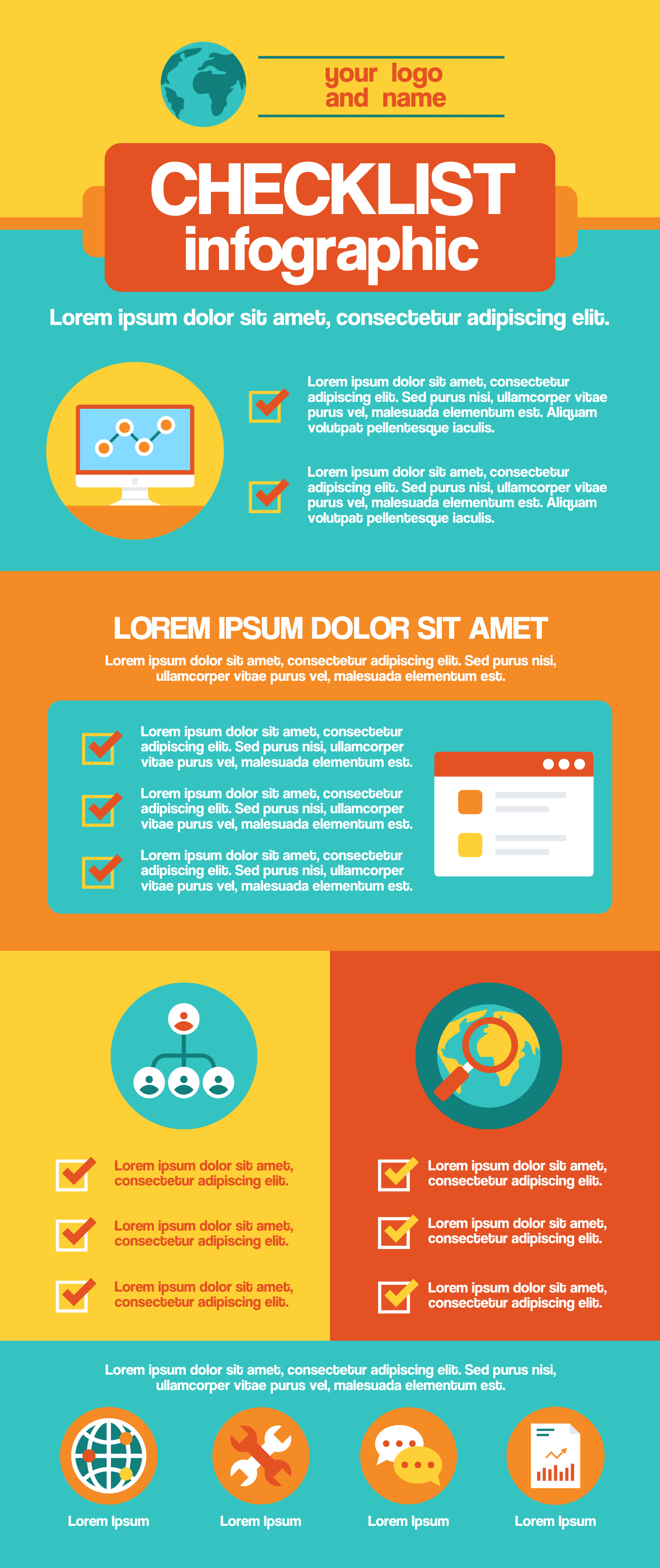 your logo and name

CHECKLIST infographic

Lorem ipsum dolor sit amet, consectetur adipiscing elit.

Lorem ipsum dolor sit amet, consectetur adipiscing elit. Sed purus nisi, ullamcorper vitae purus vel, malesuada elementum est. Aliquam volutpat pellentesque iaculis.

Lorem ipsum dolor sit amet, consectetur adipiscing elit. Sed purus nisi, ullamcorper vitae purus vel, malesuada elementum est. Aliquam volutpat pellentesque iaculis.

LOREM IPSUM DOLOR SIT AMET

Lorem ipsum dolor sit amet, consectetur adipiscing elit. Sed purus nisi, ullamcorper vitae purus vel, malesuada elementum est.

Lorem ipsum dolor sit amet, consectetur adipiscing elit. Sed purus nisi, ullamcorper vitae purus vel, malesuada elementum est.

Lorem ipsum dolor sit amet, consectetur adipiscing elit. Sed purus nisi, ullamcorper vitae purus vel, malesuada elementum est.

Lorem ipsum dolor sit amet, consectetur adipiscing elit. Sed purus nisi, ullamcorper vitae purus vel, malesuada elementum est.

Lorem ipsum dolor sit amet, consectetur adipiscing elit.

Lorem ipsum dolor sit amet, consectetur adipiscing elit.

Lorem ipsum dolor sit amet, consectetur adipiscing elit.

Lorem ipsum dolor sit amet, consectetur adipiscing elit.

Lorem ipsum dolor sit amet, consectetur adipiscing elit.

Lorem ipsum dolor sit amet, consectetur adipiscing elit.

Lorem ipsum dolor sit amet, consectetur adipiscing elit. Sed purus nisi, ullamcorper vitae purus vel, malesuada elementum est.

Lorem Ipsum

Lorem Ipsum

Lorem Ipsum

Lorem Ipsum