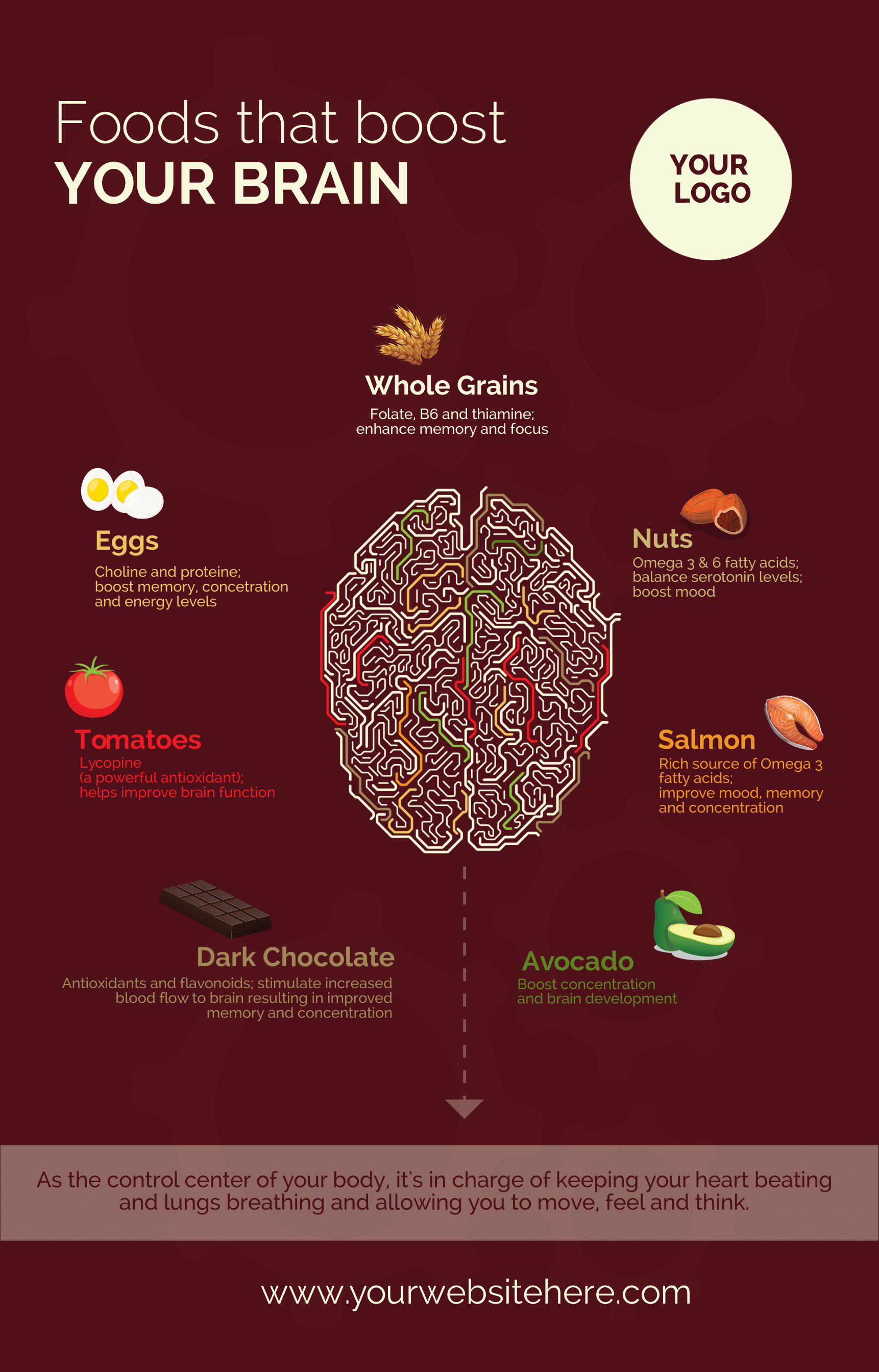 Foods that boost
YOUR BRAIN

YOUR LOGO

Whole Grains
Folate, B6 and thiamine; enhance memory and focus

Eggs
Choline and proteine; boost memory, concetration and energy levels

Nuts
Omega 3 & 6 fatty acids; balance serotonin levels; boost mood

Tomatoes
Lycopine (a powerful antioxidant); helps improve brain function

Salmon
Rich source of Omega 3 fatty acids; improve mood, memory and concentration

Dark Chocolate
Antioxidants and flavonoids; stimulate increased blood flow to brain resulting in improved memory and concentration

Avocado
Boost concentration and brain development

As the control center of your body, it's in charge of keeping your heart beating and lungs breathing and allowing you to move, feel and think.

www.yourwebsitehere.com