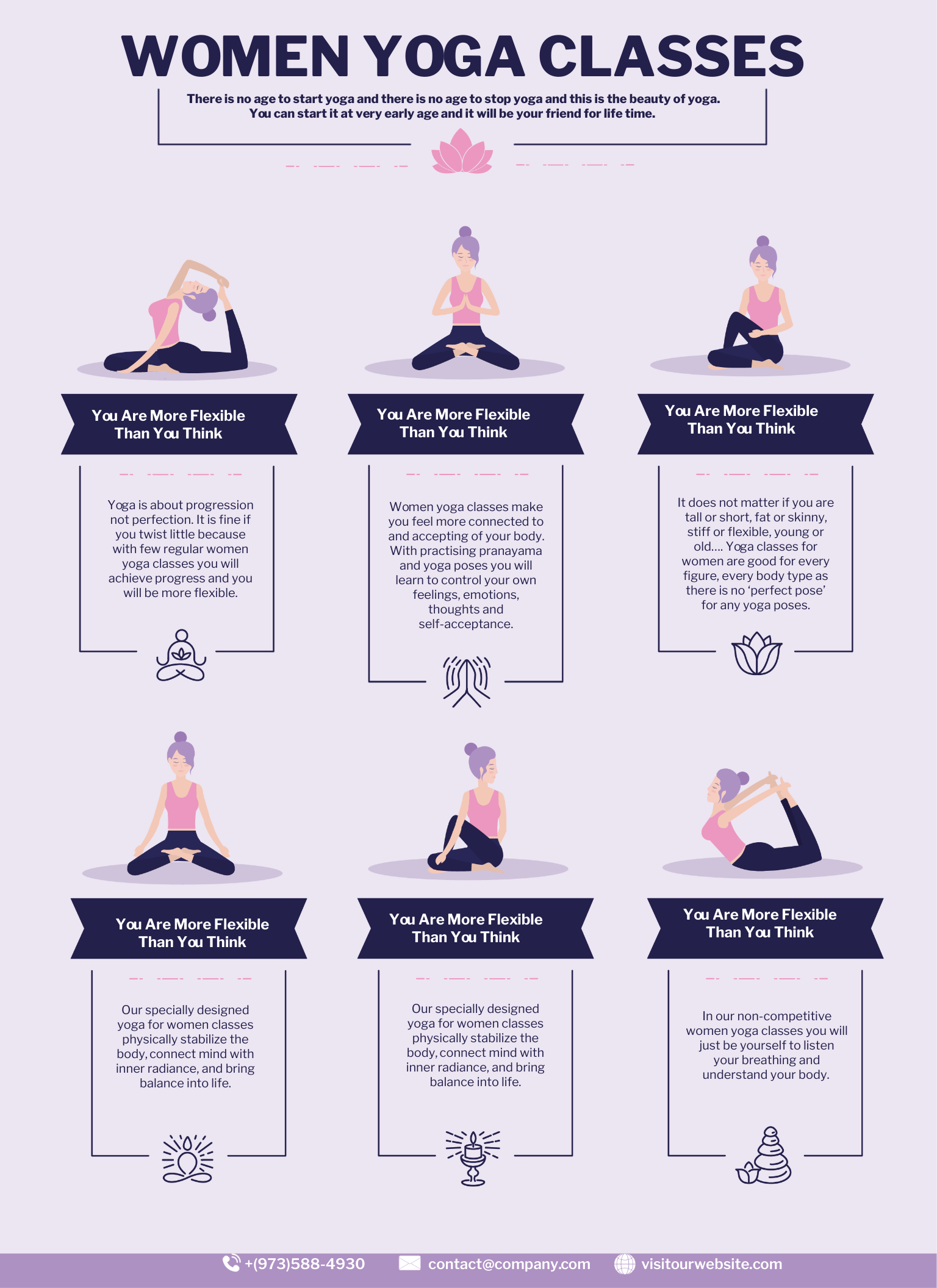 WOMEN YOGA CLASSES

There is no age to start yoga and there is no age to stop yoga and this is the beauty of yoga. You can start it at very early age and it will be your friend for life time.

You Are More Flexible Than You Think

Yoga is about progression not perfection. It is fine if you twist little because with few regular women yoga classes you will achieve progress and you will be more flexible.

You Are More Flexible Than You Think

Women yoga classes make you feel more connected to and accepting of your body. With practising pranayama and yoga poses you will learn to control your own feelings, emotions, thoughts and self-acceptance.

You Are More Flexible Than You Think

It does not matter if you are tall or short, fat or skinny, stiff or flexible, young or old.... Yoga classes for women are good for every figure, every body type as there is no 'perfect pose' for any yoga poses.

You Are More Flexible Than You Think

Our specially designed yoga for women classes physically stabilize the body, connect mind with inner radiance, and bring balance into life.

You Are More Flexible Than You Think

Our specially designed yoga for women classes physically stabilize the body, connect mind with inner radiance, and bring balance into life.

You Are More Flexible Than You Think

In our non-competitive women yoga classes you will just be yourself to listen your breathing and understand your body.

+(973)588-4930 contact@company.com visitourwebsite.com