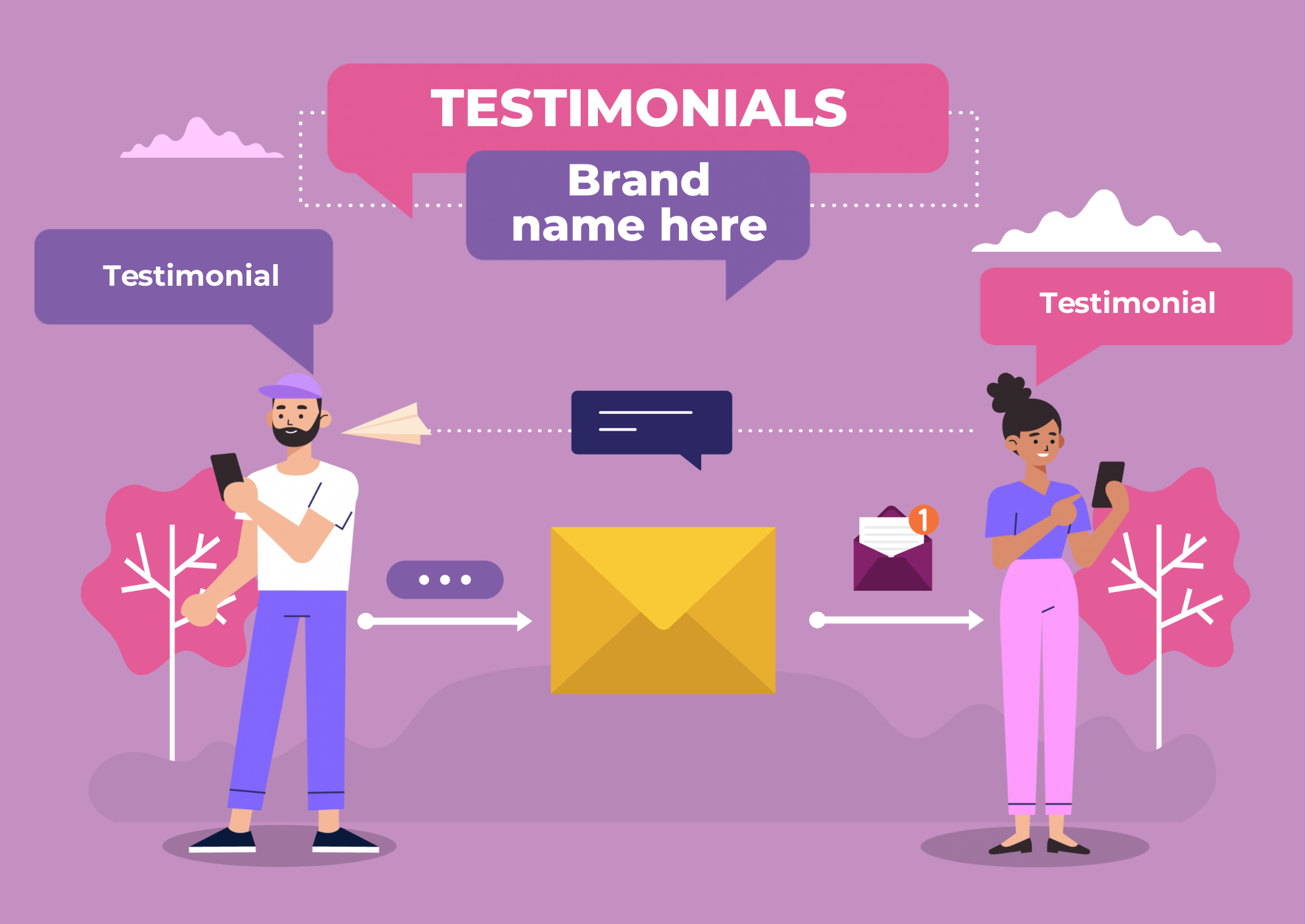 TESTIMONIALS

Brand name here

Testimonial

Testimonial

1