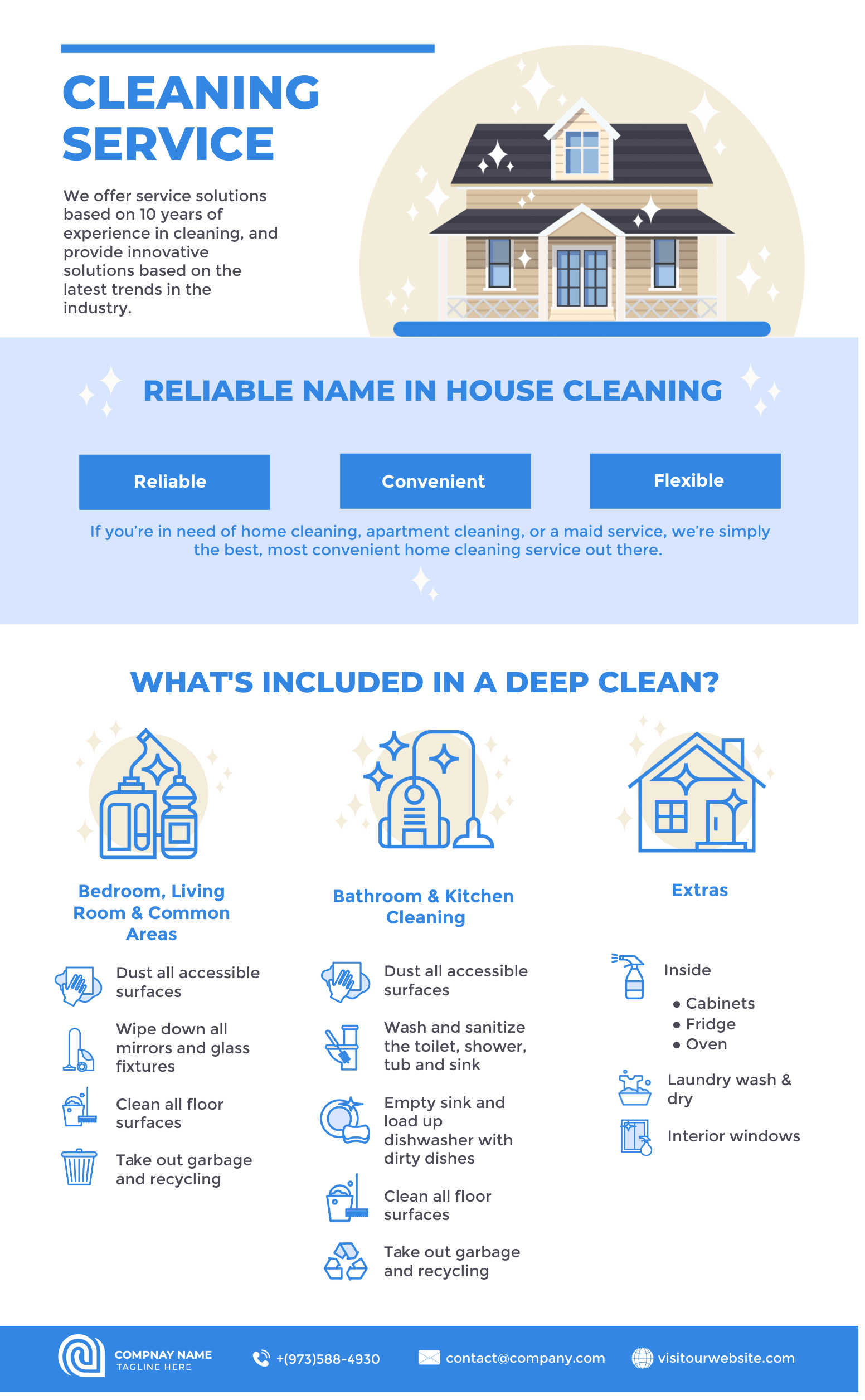 CLEANING SERVICE

We offer service solutions based on 10 years of experience in cleaning, and provide innovative solutions based on the latest trends in the industry.

RELIABLE NAME IN HOUSE CLEANING

Reliable

Convenient

Flexible

If you're in need of home cleaning, apartment cleaning, or a maid service, we're simply the best, most convenient home cleaning service out there.

WHAT'S INCLUDED IN A DEEP CLEAN?

Bedroom, Living Room & Common Areas

Dust all accessible surfaces

Wipe down all mirrors and glass fixtures

Clean all floor surfaces

Take out garbage and recycling

Bathroom & Kitchen Cleaning

Dust all accessible surfaces

Wash and sanitize the toilet, shower, tub and sink

Empty sink and load up dishwasher with dirty dishes

Clean all floor surfaces

Take out garbage and recycling

Extras

Inside
• Cabinets
• Fridge
• Oven

Laundry wash & dry

Interior windows

COMPNAY NAME
TAGLINE HERE

+(973)588-4930

contact@company.com

visitourwebsite.com