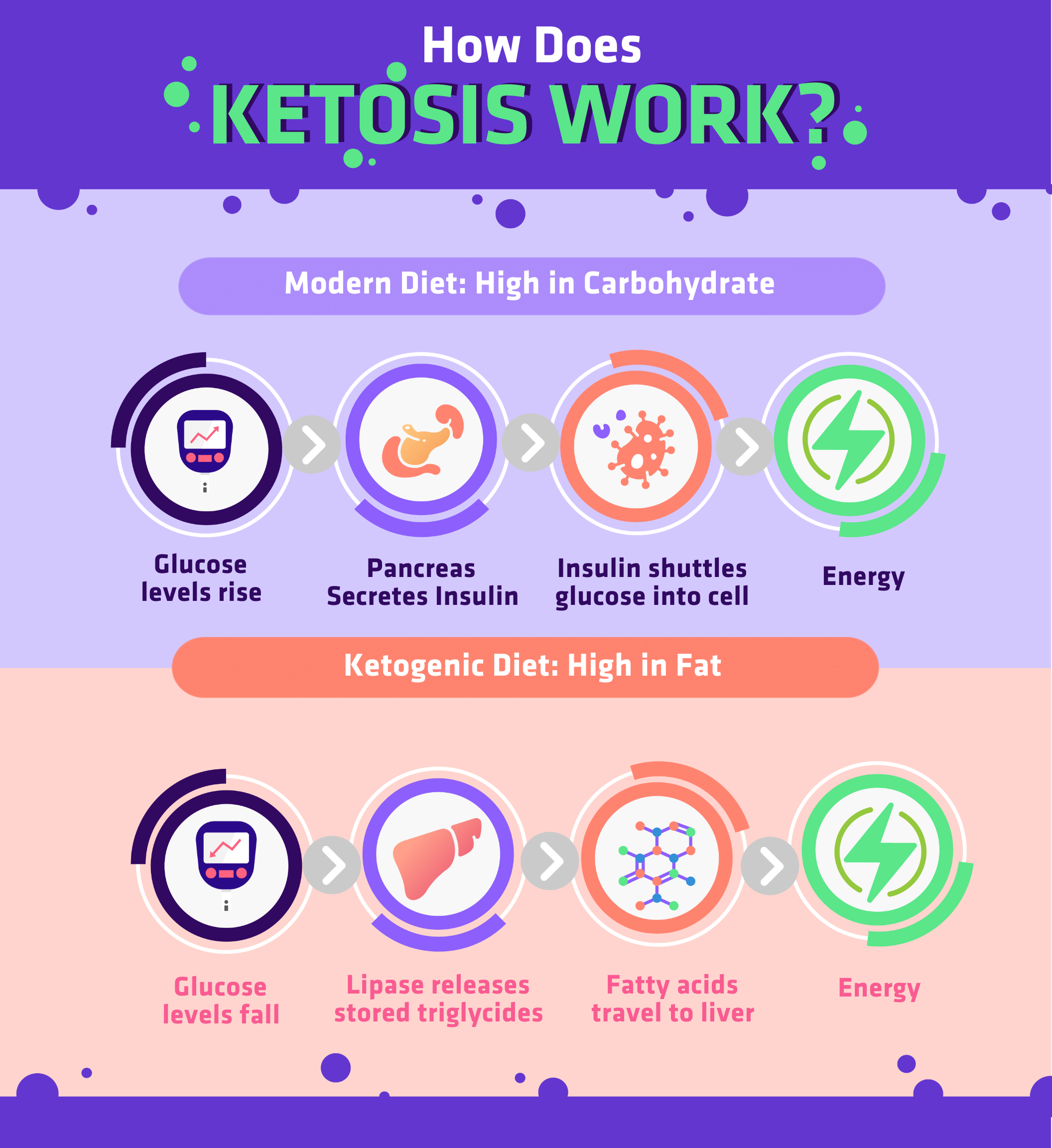 How Does
KETOSIS WORK?

Modern Diet: High in Carbohydrate

Glucose levels rise

Pancreas Secretes Insulin

Insulin shuttles glucose into cell

Energy

Ketogenic Diet: High in Fat

Glucose levels fall

Lipase releases stored triglycides

Fatty acids travel to liver

Energy