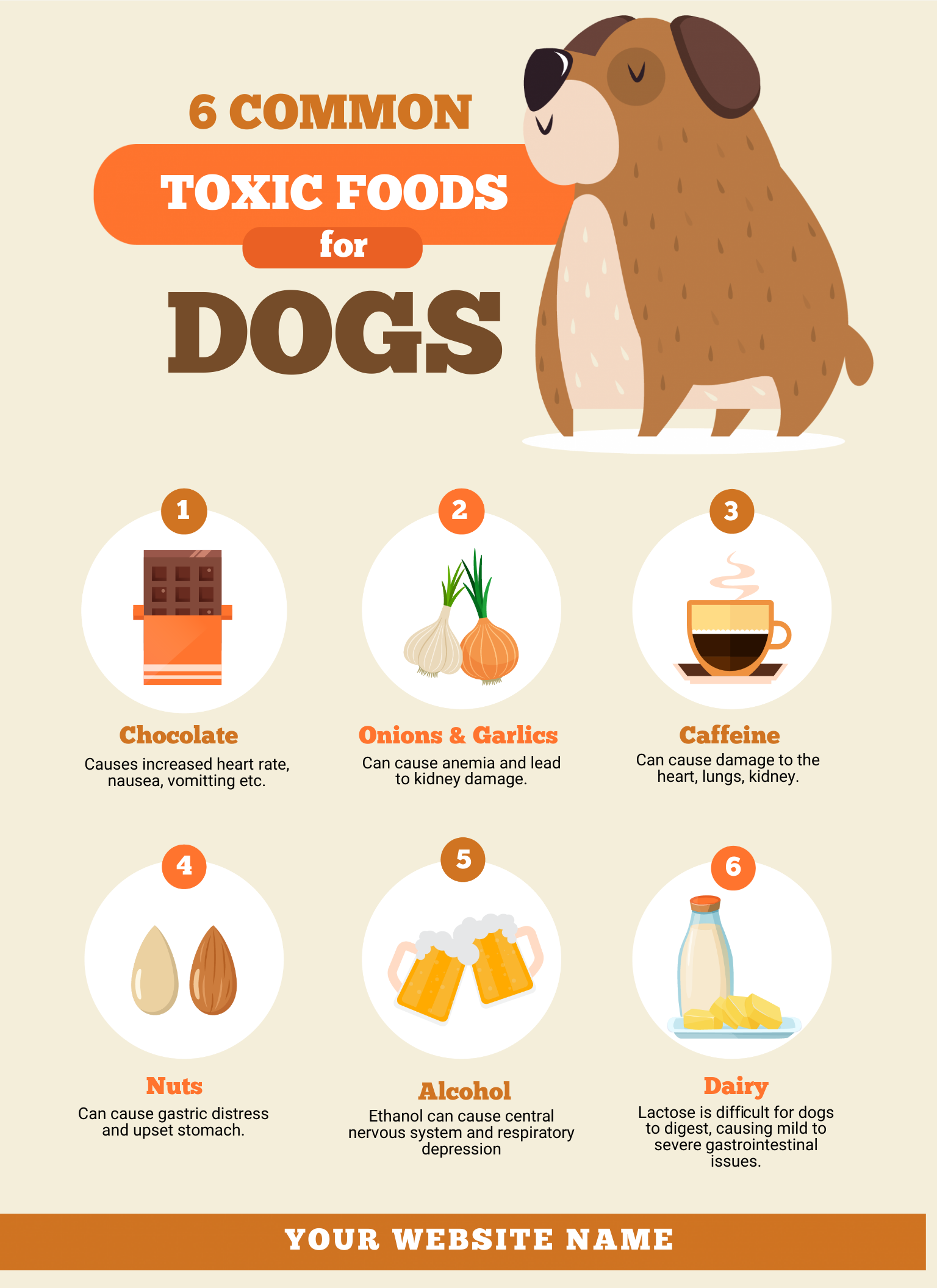 6 COMMON

TOXIC FOODS

for

DOGS

1

Chocolate

Causes increased heart rate, nausea, vomitting etc.

2

Onions & Garlics

Can cause anemia and lead to kidney damage.

3

Caffeine

Can cause damage to the heart, lungs, kidney.

4

Nuts

Can cause gastric distress and upset stomach.

5

Alcohol

Ethanol can cause central nervous system and respiratory depression

6

Dairy

Lactose is difficult for dogs to digest, causing mild to severe gastrointestinal issues.

YOUR WEBSITE NAME