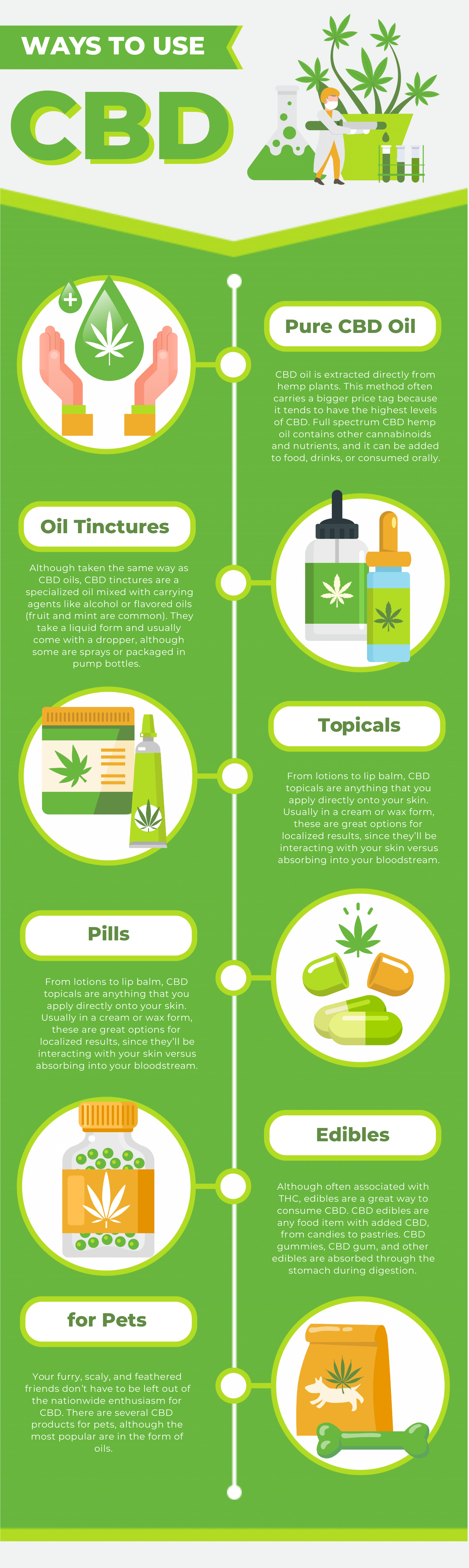 WAYS TO USE

CBD

Pure CBD Oil

CBD oil is extracted directly from hemp plants. This method often carries a bigger price tag because it tends to have the highest levels of CBD. Full spectrum CBD hemp oil contains other cannabinoids and nutrients, and it can be added to food, drinks, or consumed orally.

Oil Tinctures

Although taken the same way as CBD oils, CBD tinctures are a specialized oil mixed with carrying agents like alcohol or flavored oils (fruit and mint are common). They take a liquid form and usually come with a dropper, although some are sprays or packaged in pump bottles.

Topicals

From lotions to lip balm, CBD topicals are anything that you apply directly onto your skin. Usually in a cream or wax form, these are great options for localized results, since they'll be interacting with your skin versus absorbing into your bloodstream.

Pills

From lotions to lip balm, CBD topicals are anything that you apply directly onto your skin. Usually in a cream or wax form, these are great options for localized results, since they'll be interacting with your skin versus absorbing into your bloodstream.

Edibles

Although often associated with THC, edibles are a great way to consume CBD. CBD edibles are any food item with added CBD, from candies to pastries. CBD gummies, CBD gum, and other edibles are absorbed through the stomach during digestion.

for Pets

Your furry, scaly, and feathered friends don't have to be left out of the nationwide enthusiasm for CBD. There are several CBD products for pets, although the most popular are in the form of oils.