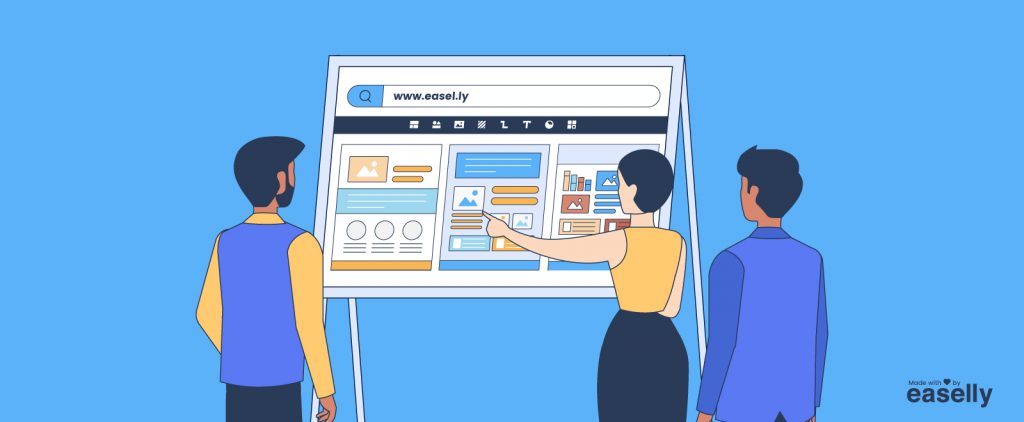 www.easel.ly

Made with ♥ by
easelly