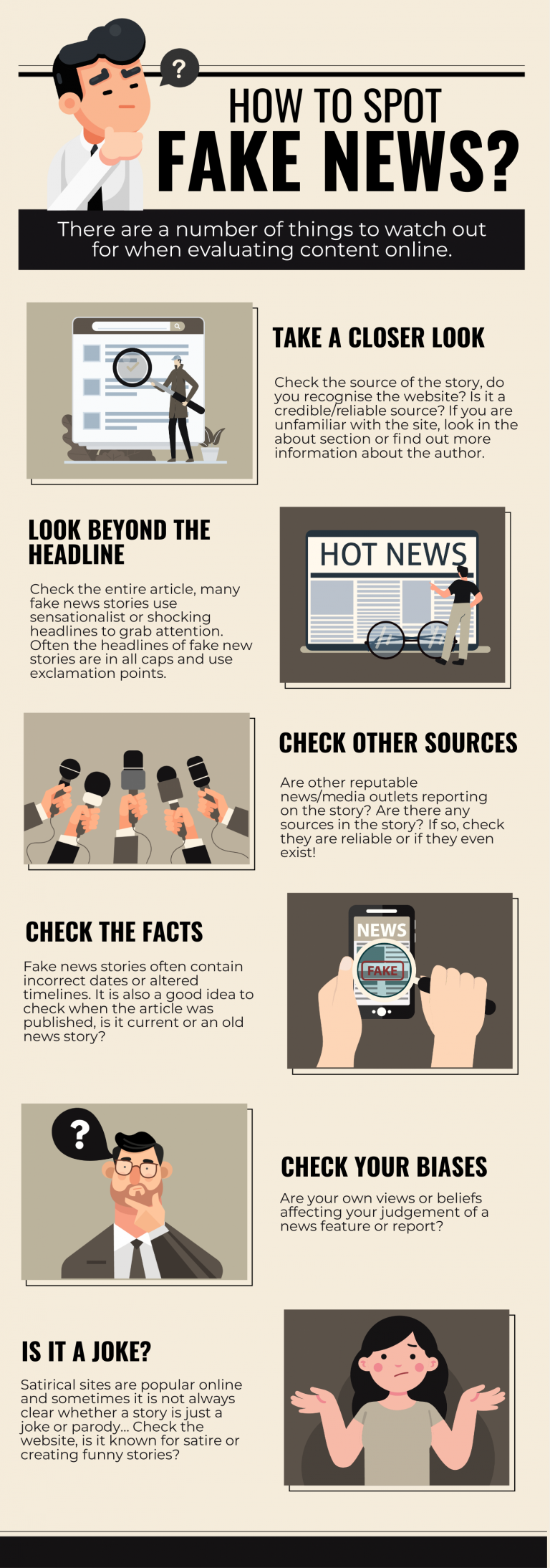 ?

HOW TO SPOT
FAKE NEWS?

There are a number of things to watch out for when evaluating content online.

TAKE A CLOSER LOOK

Check the source of the story, do you recognise the website? Is it a credible/reliable source? If you are unfamiliar with the site, look in the about section or find out more information about the author.

LOOK BEYOND THE HEADLINE

Check the entire article, many fake news stories use sensationalist or shocking headlines to grab attention. Often the headlines of fake new stories are in all caps and use exclamation points.

HOT NEWS

CHECK OTHER SOURCES

Are other reputable news/media outlets reporting on the story? Are there any sources in the story? If so, check they are reliable or if they even exist!

CHECK THE FACTS

Fake news stories often contain incorrect dates or altered timelines. It is also a good idea to check when the article was published, is it current or an old news story?

NEWS
FAKE

?

CHECK YOUR BIASES

Are your own views or beliefs affecting your judgement of a news feature or report?

IS IT A JOKE?

Satirical sites are popular online and sometimes it is not always clear whether a story is just a joke or parody... Check the website, is it known for satire or creating funny stories?