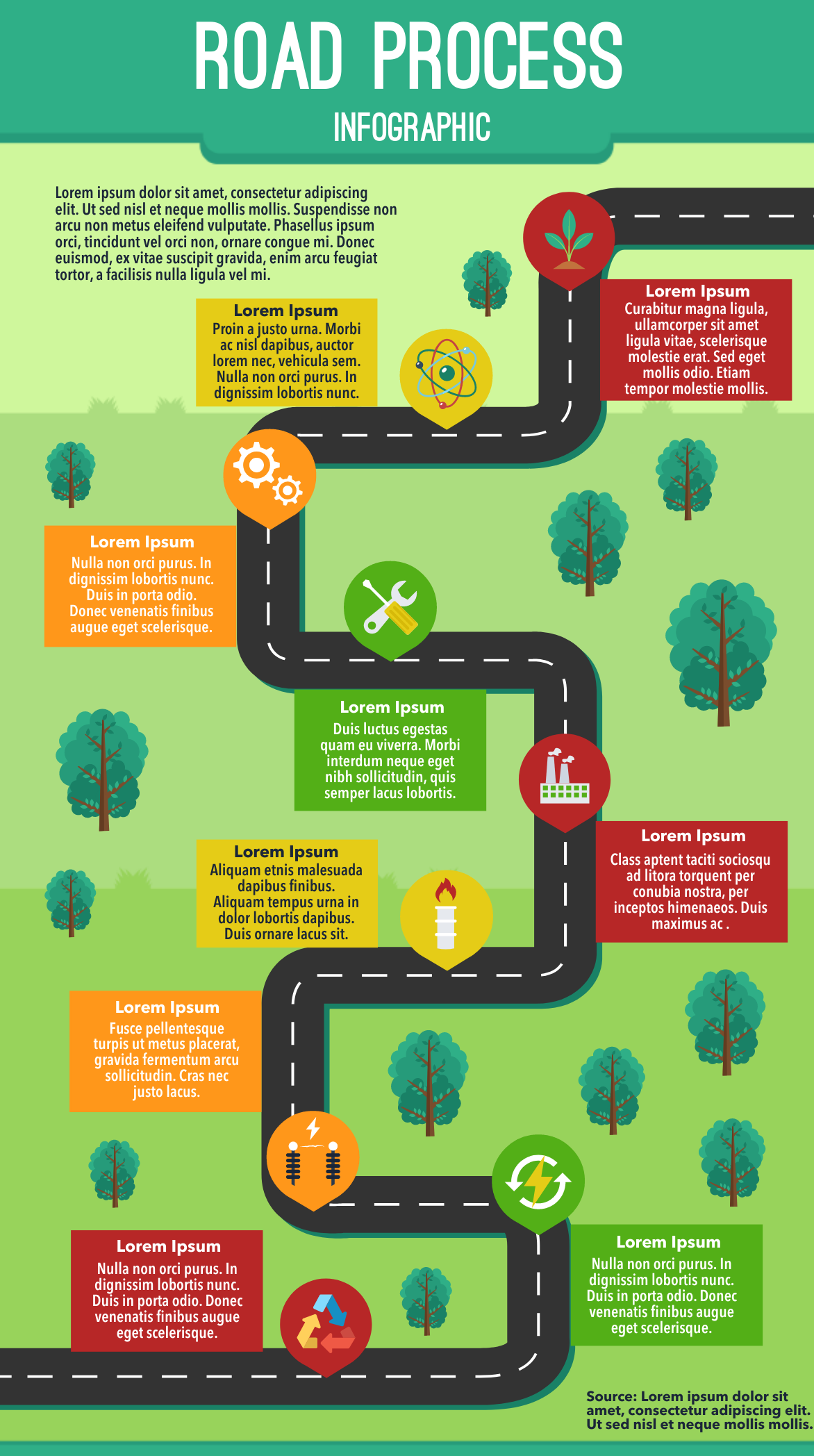 ROAD PROCESS

INFOGRAPHIC

Lorem ipsum dolor sit amet, consectetur adipiscing elit. Ut sed nisl et neque mollis mollis. Suspendisse non arcu non metus eleifend vulputate. Phasellus ipsum orci, tincidunt vel orci non, ornare congue mi. Donec euismod, ex vitae suscipit gravida, enim arcu feugiat tortor, a facilisis nulla ligula vel mi.

Lorem Ipsum
Curabitur magna ligula, ullamcorper sit amet ligula vitae, scelerisque molestie erat. Sed eget mollis odio. Etiam tempor molestie mollis.

Lorem Ipsum
Proin a justo urna. Morbi ac nisl dapibus, auctor lorem nec, vehicula sem. Nulla non orci purus. In dignissim lobortis nunc.

Lorem Ipsum
Nulla non orci purus. In dignissim lobortis nunc. Duis in porta odio. Donec venenatis finibus augue eget scelerisque.

Lorem Ipsum
Duis luctus egestas quam eu viverra. Morbi interdum neque eget nibh sollicitudin, quis semper lacus lobortis.

Lorem Ipsum
Class aptent taciti sociosqu ad litora torquent per conubia nostra, per inceptos himenaeos. Duis maximus ac .

Lorem Ipsum
Aliquam etnis malesuada dapibus finibus. Aliquam tempus urna in dolor lobortis dapibus. Duis ornare lacus sit.

Lorem Ipsum
Fusce pellentesque turpis ut metus placerat, gravida fermentum arcu sollicitudin. Cras nec justo lacus.

Lorem Ipsum
Nulla non orci purus. In dignissim lobortis nunc. Duis in porta odio. Donec venenatis finibus augue eget scelerisque.

Lorem Ipsum
Nulla non orci purus. In dignissim lobortis nunc. Duis in porta odio. Donec venenatis finibus augue eget scelerisque.

Source: Lorem ipsum dolor sit amet, consectetur adipiscing elit. Ut sed nisl et neque mollis mollis.