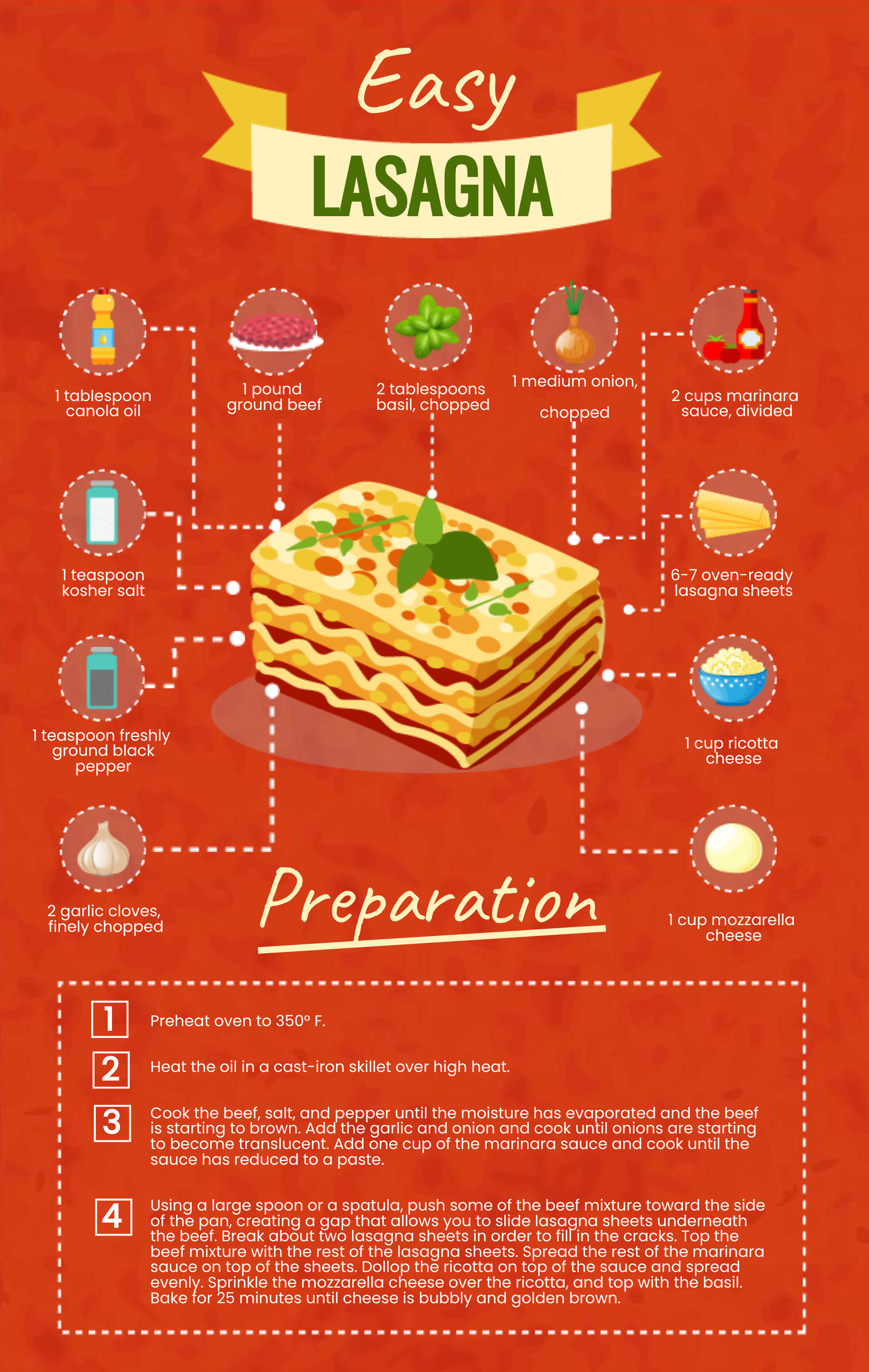 Easy
LASAGNA

1 tablespoon canola oil

1 pound ground beef

2 tablespoons basil, chopped

1 medium onion, chopped

2 cups marinara sauce, divided

1 teaspoon kosher salt

6-7 oven-ready lasagna sheets

1 teaspoon freshly ground black pepper

1 cup ricotta cheese

2 garlic cloves, finely chopped

1 cup mozzarella cheese

Preparation

1 Preheat oven to 350° F.

2 Heat the oil in a cast-iron skillet over high heat.

3 Cook the beef, salt, and pepper until the moisture has evaporated and the beef is starting to brown. Add the garlic and onion and cook until onions are starting to become translucent. Add one cup of the marinara sauce and cook until the sauce has reduced to a paste.

4 Using a large spoon or a spatula, push some of the beef mixture toward the side of the pan, creating a gap that allows you to slide lasagna sheets underneath the beef. Break about two lasagna sheets in order to fill in the cracks. Top the beef mixture with the rest of the lasagna sheets. Spread the rest of the marinara sauce on top of the sheets. Dollop the ricotta on top of the sauce and spread evenly. Sprinkle the mozzarella cheese over the ricotta, and top with the basil. Bake for 25 minutes until cheese is bubbly and golden brown.