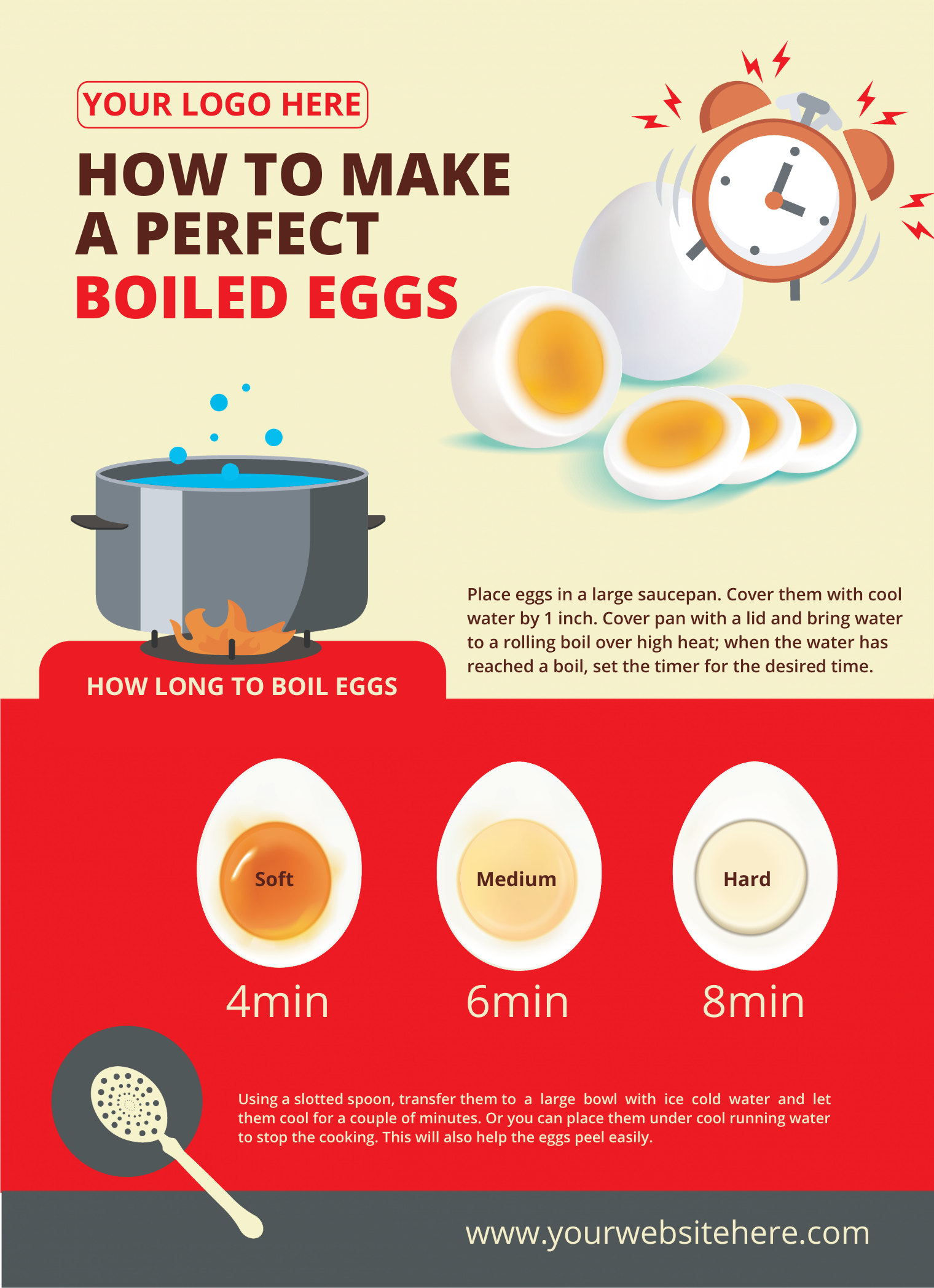 YOUR LOGO HERE

HOW TO MAKE A PERFECT BOILED EGGS

Place eggs in a large saucepan. Cover them with cool water by 1 inch. Cover pan with a lid and bring water to a rolling boil over high heat; when the water has reached a boil, set the timer for the desired time.

HOW LONG TO BOIL EGGS

Soft

4min

Medium

6min

Hard

8min

Using a slotted spoon, transfer them to a large bowl with ice cold water and let them cool for a couple of minutes. Or you can place them under cool running water to stop the cooking. This will also help the eggs peel easily.

www.yourwebsitehere.com