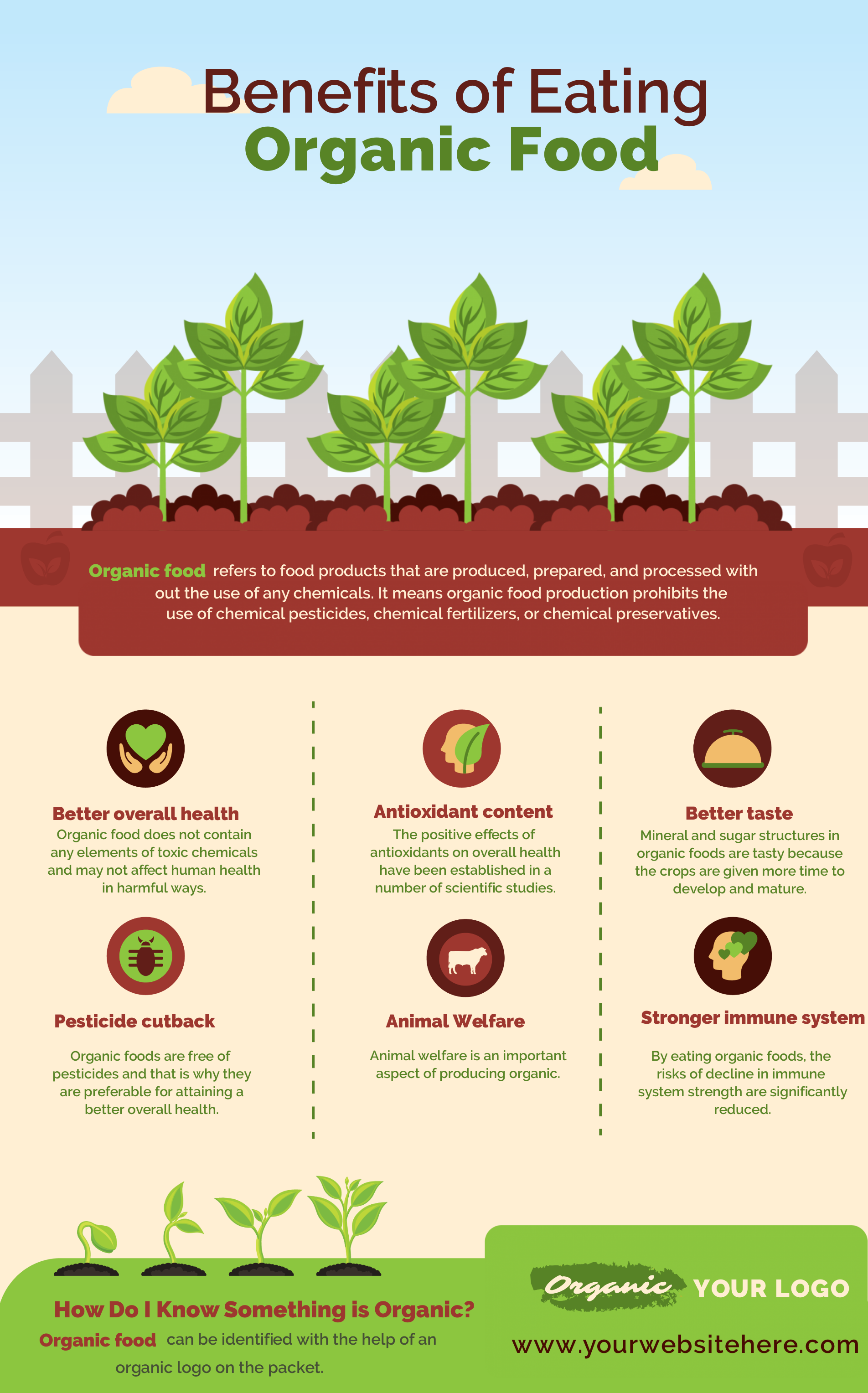 Benefits of Eating
Organic Food

Organic food refers to food products that are produced, prepared, and processed with out the use of any chemicals. It means organic food production prohibits the use of chemical pesticides, chemical fertilizers, or chemical preservatives.

Better overall health
Organic food does not contain any elements of toxic chemicals and may not affect human health in harmful ways.

Pesticide cutback
Organic foods are free of pesticides and that is why they are preferable for attaining a better overall health.

Antioxidant content
The positive effects of antioxidants on overall health have been established in a number of scientific studies.

Animal Welfare
Animal welfare is an important aspect of producing organic.

Better taste
Mineral and sugar structures in organic foods are tasty because the crops are given more time to develop and mature.

Stronger immune system
By eating organic foods, the risks of decline in immune system strength are significantly reduced.

How Do I Know Something is Organic?
Organic food can be identified with the help of an organic logo on the packet.

Organic YOUR LOGO
www.yourwebsitehere.com