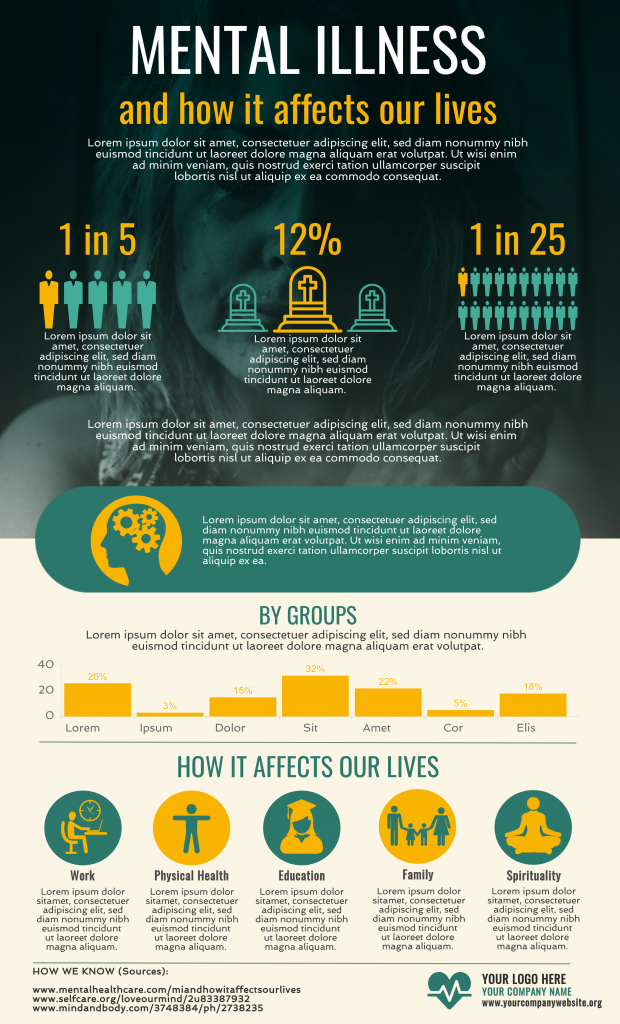 MENTAL ILLNESS

and how it affects our lives

Lorem ipsum dolor sit amet, consectetuer adipiscing elit, sed diam nonummy nibh euismod tincidunt ut laoreet dolore magna aliquam erat volutpat. Ut wisi enim ad minim veniam, quis nostrud exerci tation ullamcorper suscipit lobortis nisl ut aliquip ex ea commodo consequat.

1 in 5

Lorem ipsum dolor sit amet, consectetuer adipiscing elit, sed diam nonummy nibh euismod tincidunt ut laoreet dolore magna aliquam.

12%

Lorem ipsum dolor sit amet, consectetuer adipiscing elit, sed diam nonummy nibh euismod tincidunt ut laoreet dolore magna aliquam.

1 in 25

Lorem ipsum dolor sit amet, consectetuer adipiscing elit, sed diam nonummy nibh euismod tincidunt ut laoreet dolore magna aliquam.

Lorem ipsum dolor sit amet, consectetuer adipiscing elit, sed diam nonummy nibh euismod tincidunt ut laoreet dolore magna aliquam erat volutpat. Ut wisi enim ad minim veniam, quis nostrud exerci tation ullamcorper suscipit lobortis nisl ut aliquip ex ea commodo consequat.

Lorem ipsum dolor sit amet, consectetuer adipiscing elit, sed diam nonummy nibh euismod tincidunt ut laoreet dolore magna aliquam erat volutpat. Ut wisi enim ad minim veniam, quis nostrud exerci tation ullamcorper suscipit lobortis nisl ut aliquip ex ea.

BY GROUPS

Lorem ipsum dolor sit amet, consectetuer adipiscing elit, sed diam nonummy nibh euismod tincidunt ut laoreet dolore magna aliquam erat volutpat.

40
20
0

26%
3%
15%
32%
22%
5%
18%

Lorem
Ipsum
Dolor
Sit
Amet
Cor
Elis

HOW IT AFFECTS OUR LIVES

Work

Lorem ipsum dolor sitamet, consectetuer adipiscing elit, sed diam nonummy nibh euismod tincidunt ut laoreet dolore magna aliquam.

Physical Health

Lorem ipsum dolor sitamet, consectetuer adipiscing elit, sed diam nonummy nibh euismod tincidunt ut laoreet dolore magna aliquam.

Education

Lorem ipsum dolor sitamet, consectetuer adipiscing elit, sed diam nonummy nibh euismod tincidunt ut laoreet dolore magna aliquam.

Family

Lorem ipsum dolor sitamet, consectetuer adipiscing elit, sed diam nonummy nibh euismod tincidunt ut laoreet dolore magna aliquam.

Spirituality

Lorem ipsum dolor sitamet, consectetuer adipiscing elit, sed diam nonummy nibh euismod tincidunt ut laoreet dolore magna aliquam.

HOW WE KNOW (Sources):

www.mentalhealthcare.com/miandhowitaffectsourlives
www.selfcare.org/loveourmind/2u83387932
www.mindandbody.com/3748384/ph/2738235

YOUR LOGO HERE
YOUR COMPANY NAME
www.yourcompanywebsite.org