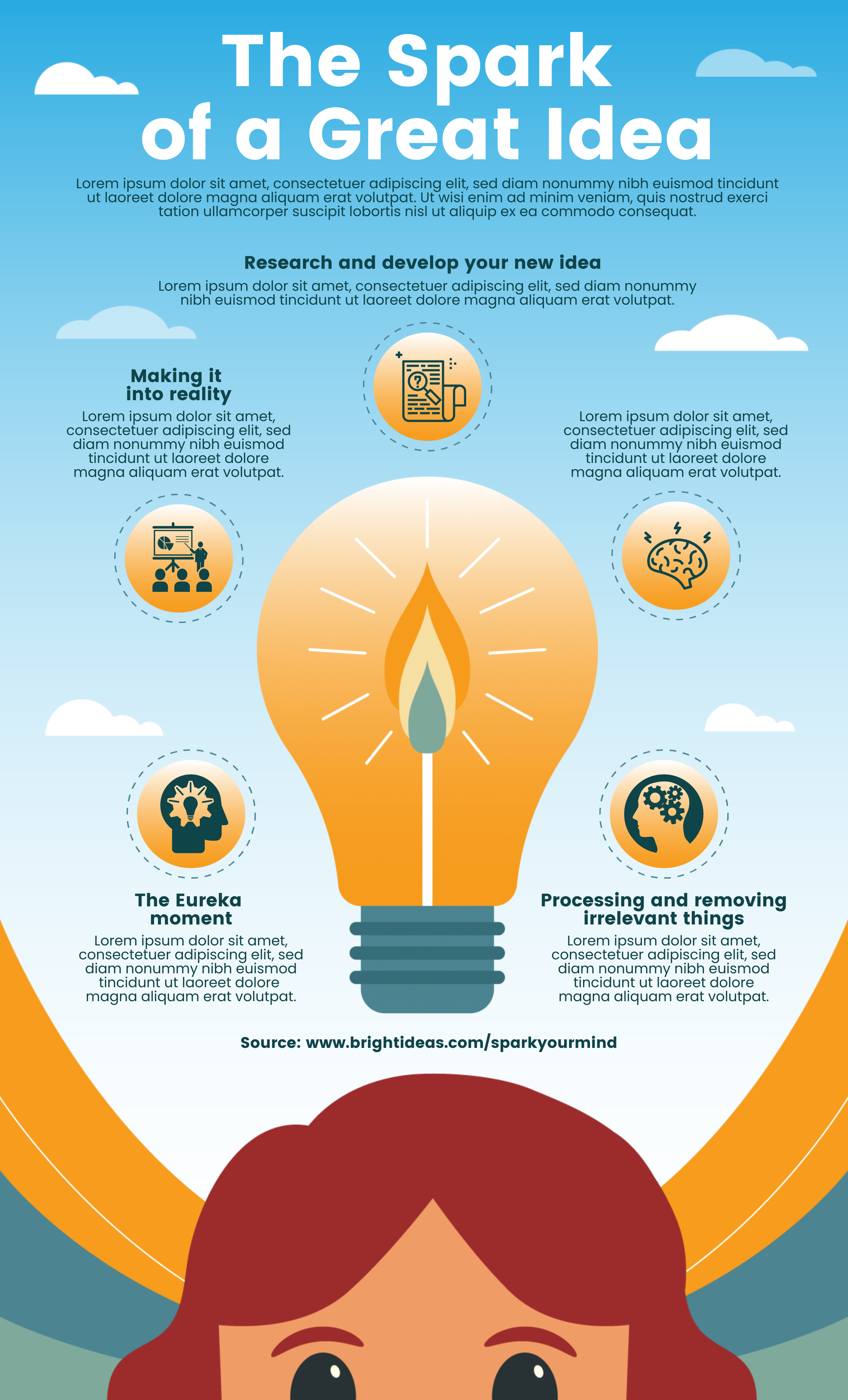 The Spark of a Great Idea

Lorem ipsum dolor sit amet, consectetuer adipiscing elit, sed diam nonummy nibh euismod tincidunt ut laoreet dolore magna aliquam erat volutpat. Ut wisi enim ad minim veniam, quis nostrud exerci tation ullamcorper suscipit lobortis nisl ut aliquip ex ea commodo consequat.

Research and develop your new idea

Lorem ipsum dolor sit amet, consectetuer adipiscing elit, sed diam nonummy nibh euismod tincidunt ut laoreet dolore magna aliquam erat volutpat.

Making it into reality

Lorem ipsum dolor sit amet, consectetuer adipiscing elit, sed diam nonummy nibh euismod tincidunt ut laoreet dolore magna aliquam erat volutpat.

Lorem ipsum dolor sit amet, consectetuer adipiscing elit, sed diam nonummy nibh euismod tincidunt ut laoreet dolore magna aliquam erat volutpat.

The Eureka moment

Lorem ipsum dolor sit amet, consectetuer adipiscing elit, sed diam nonummy nibh euismod tincidunt ut laoreet dolore magna aliquam erat volutpat.

Processing and removing irrelevant things

Lorem ipsum dolor sit amet, consectetuer adipiscing elit, sed diam nonummy nibh euismod tincidunt ut laoreet dolore magna aliquam erat volutpat.

Source: www.brightideas.com/sparkyourmind