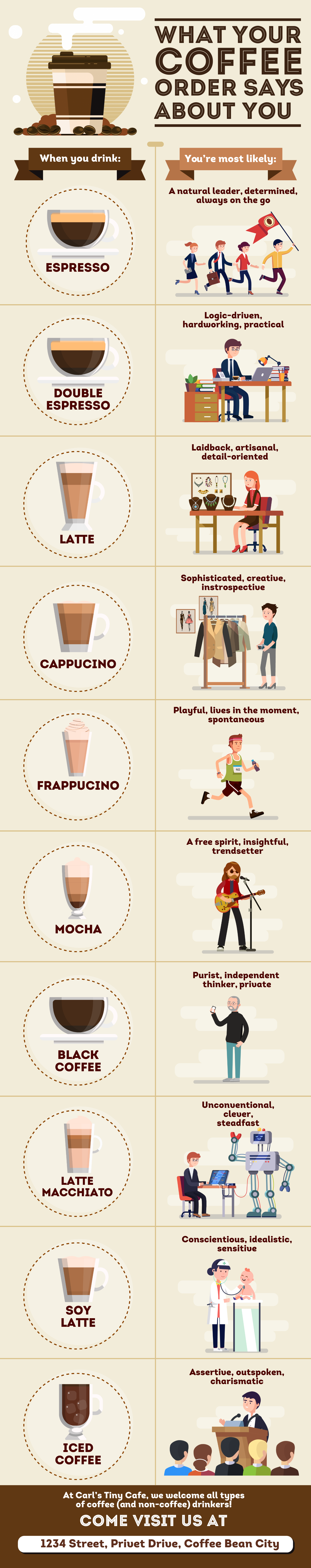 WHAT YOUR COFFEE ORDER SAYS ABOUT YOU

When you drink:

You're most likely:

ESPRESSO

A natural leader, determined, always on the go

DOUBLE ESPRESSO

Logic-driven, hardworking, practical

LATTE

Laidback, artisanal, detail-oriented

CAPPUCINO

Sophisticated, creative, instrospective

FRAPPUCINO

Playful, lives in the moment, spontaneous

MOCHA

A free spirit, insightful, trendsetter

BLACK COFFEE

Purist, independent thinker, private

LATTE MACCHIATO

Unconventional, clever, steadfast

SOY LATTE

Conscientious, idealistic, sensitive

ICED COFFEE

Assertive, outspoken, charismatic

At Carl's Tiny Cafe, we welcome all types of coffee (and non-coffee) drinkers!

COME VISIT US AT

1234 Street, Privet Drive, Coffee Bean City