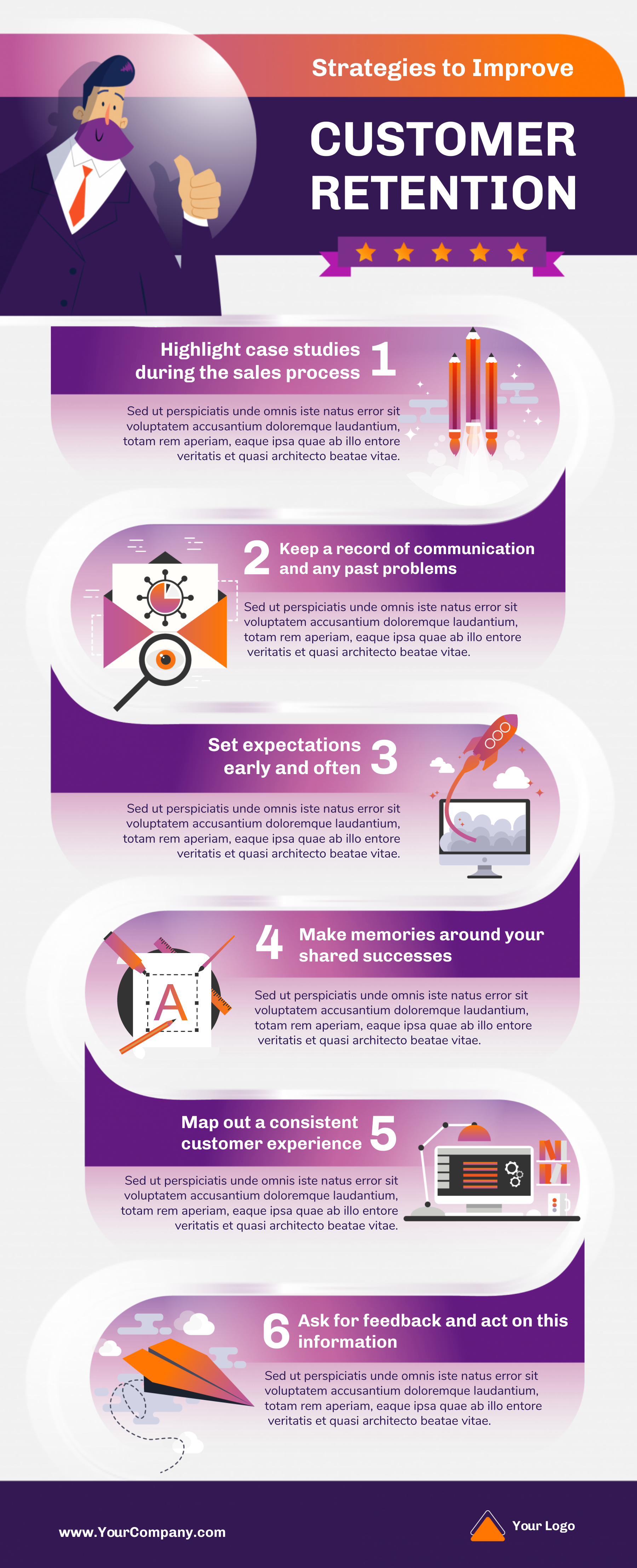 Strategies to Improve

CUSTOMER RETENTION

Highlight case studies during the sales process 1

Sed ut perspiciatis unde omnis iste natus error sit voluptatem accusantium doloremque laudantium, totam rem aperiam, eaque ipsa quae ab illo entore veritatis et quasi architecto beatae vitae.

2 Keep a record of communication and any past problems

Sed ut perspiciatis unde omnis iste natus error sit voluptatem accusantium doloremque laudantium, totam rem aperiam, eaque ipsa quae ab illo entore veritatis et quasi architecto beatae vitae.

Set expectations early and often 3

Sed ut perspiciatis unde omnis iste natus error sit voluptatem accusantium doloremque laudantium, totam rem aperiam, eaque ipsa quae ab illo entore veritatis et quasi architecto beatae vitae.

A

4 Make memories around your shared successes

Sed ut perspiciatis unde omnis iste natus error sit voluptatem accusantium doloremque laudantium, totam rem aperiam, eaque ipsa quae ab illo entore veritatis et quasi architecto beatae vitae.

Map out a consistent customer experience 5

Sed ut perspiciatis unde omnis iste natus error sit voluptatem accusantium doloremque laudantium, totam rem aperiam, eaque ipsa quae ab illo entore veritatis et quasi architecto beatae vitae.

6 Ask for feedback and act on this information

Sed ut perspiciatis unde omnis iste natus error sit voluptatem accusantium doloremque laudantium, totam rem aperiam, eaque ipsa quae ab illo entore veritatis et quasi architecto beatae vitae.

www.YourCompany.com

Your Logo