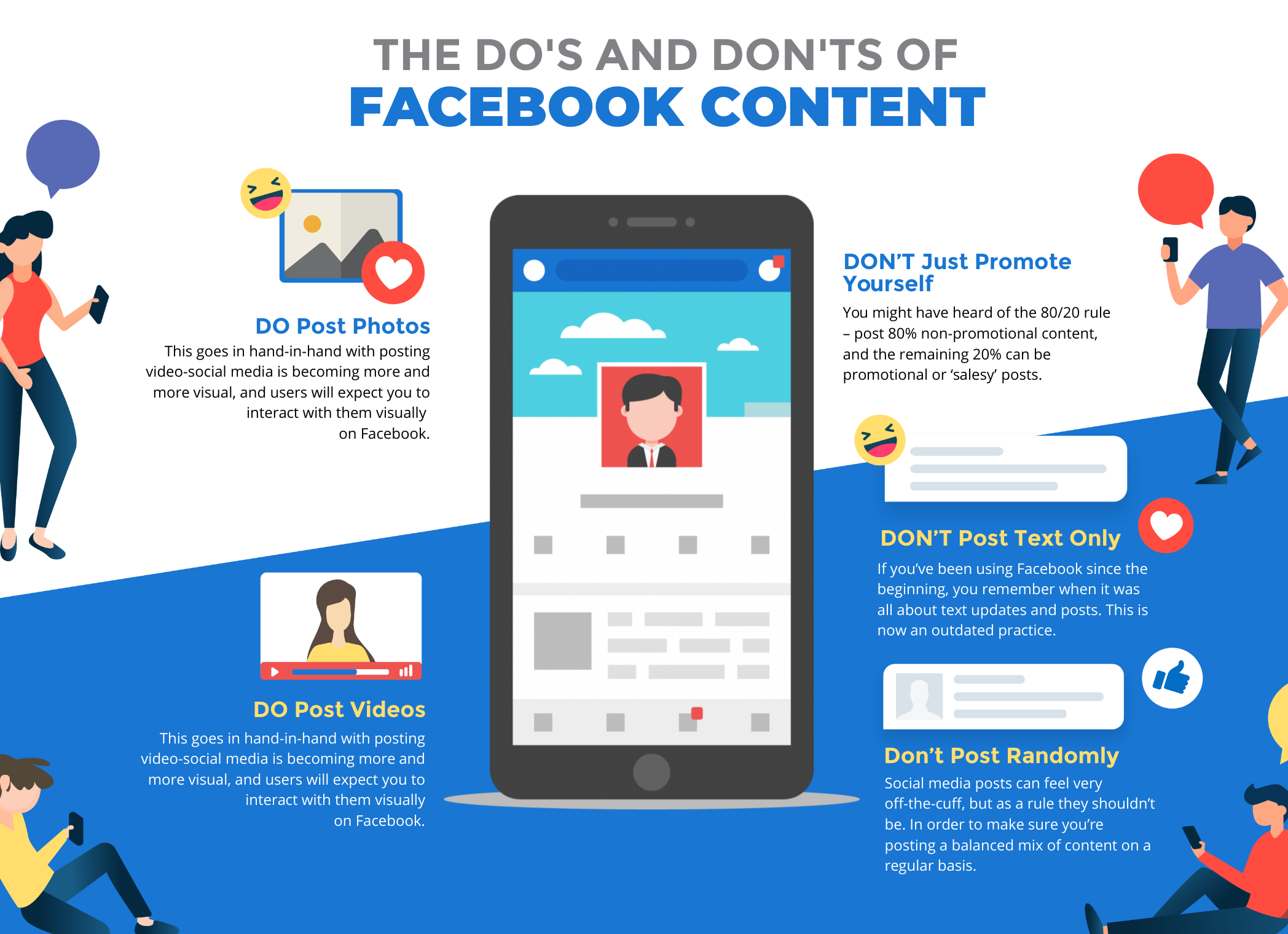 THE DO'S AND DON'TS OF
FACEBOOK CONTENT

DO Post Photos
This goes in hand-in-hand with posting video-social media is becoming more and more visual, and users will expect you to interact with them visually on Facebook.

DO Post Videos
This goes in hand-in-hand with posting video-social media is becoming more and more visual, and users will expect you to interact with them visually on Facebook.

DON'T Just Promote Yourself
You might have heard of the 80/20 rule – post 80% non-promotional content, and the remaining 20% can be promotional or 'salesy' posts.

DON'T Post Text Only
If you've been using Facebook since the beginning, you remember when it was all about text updates and posts. This is now an outdated practice.

Don't Post Randomly
Social media posts can feel very off-the-cuff, but as a rule they shouldn't be. In order to make sure you're posting a balanced mix of content on a regular basis.