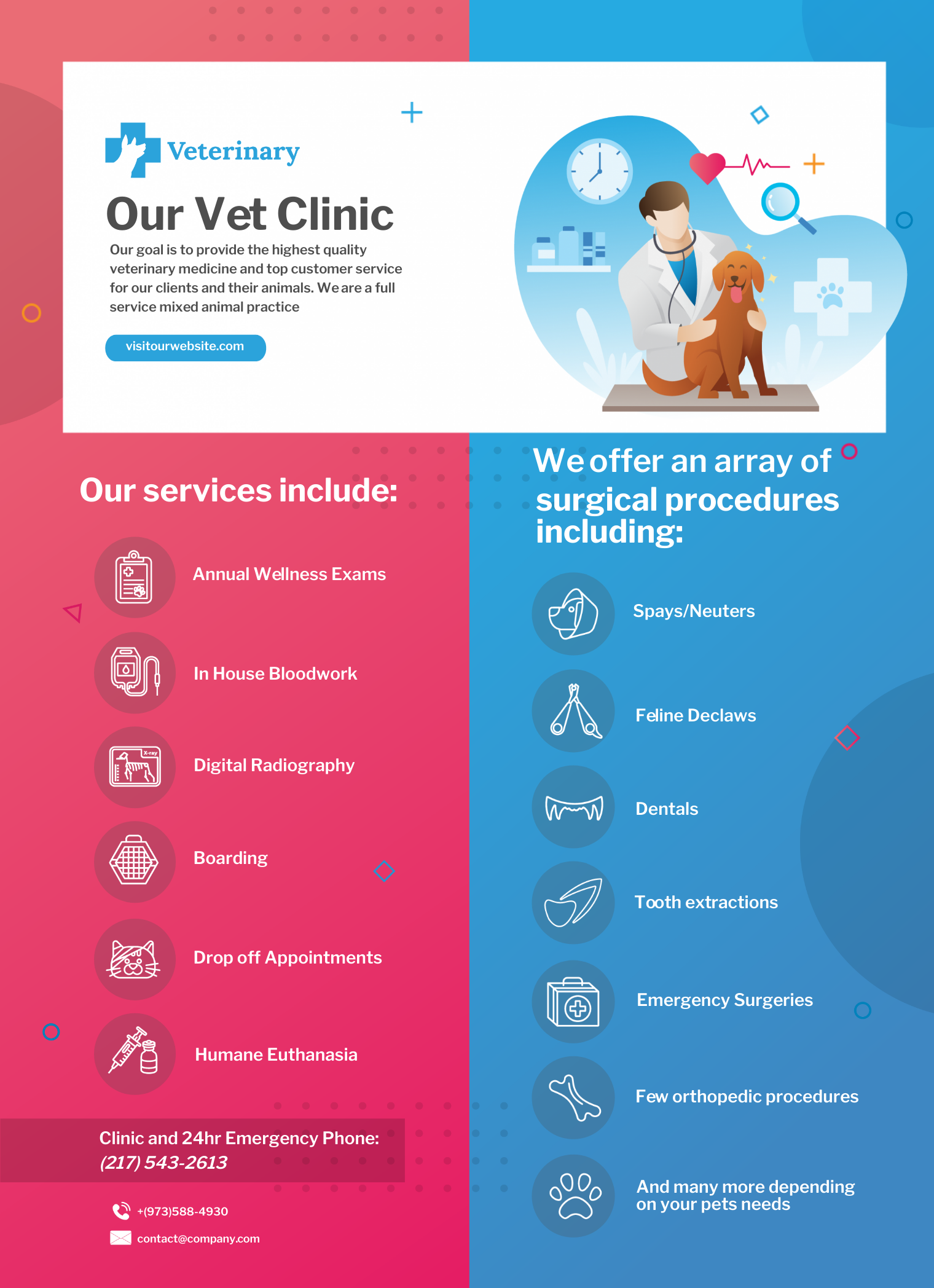 Veterinary

Our Vet Clinic

Our goal is to provide the highest quality veterinary medicine and top customer service for our clients and their animals. We are a full service mixed animal practice

visitourwebsite.com

Our services include:

Annual Wellness Exams

In House Bloodwork

X-ray

Digital Radiography

Boarding

Drop off Appointments

Humane Euthanasia

Clinic and 24hr Emergency Phone:
(217) 543-2613

+(973)588-4930

contact@company.com

We offer an array of surgical procedures including:

Spays/Neuters

Feline Declaws

Dentals

Tooth extractions

Emergency Surgeries

Few orthopedic procedures

And many more depending on your pets needs