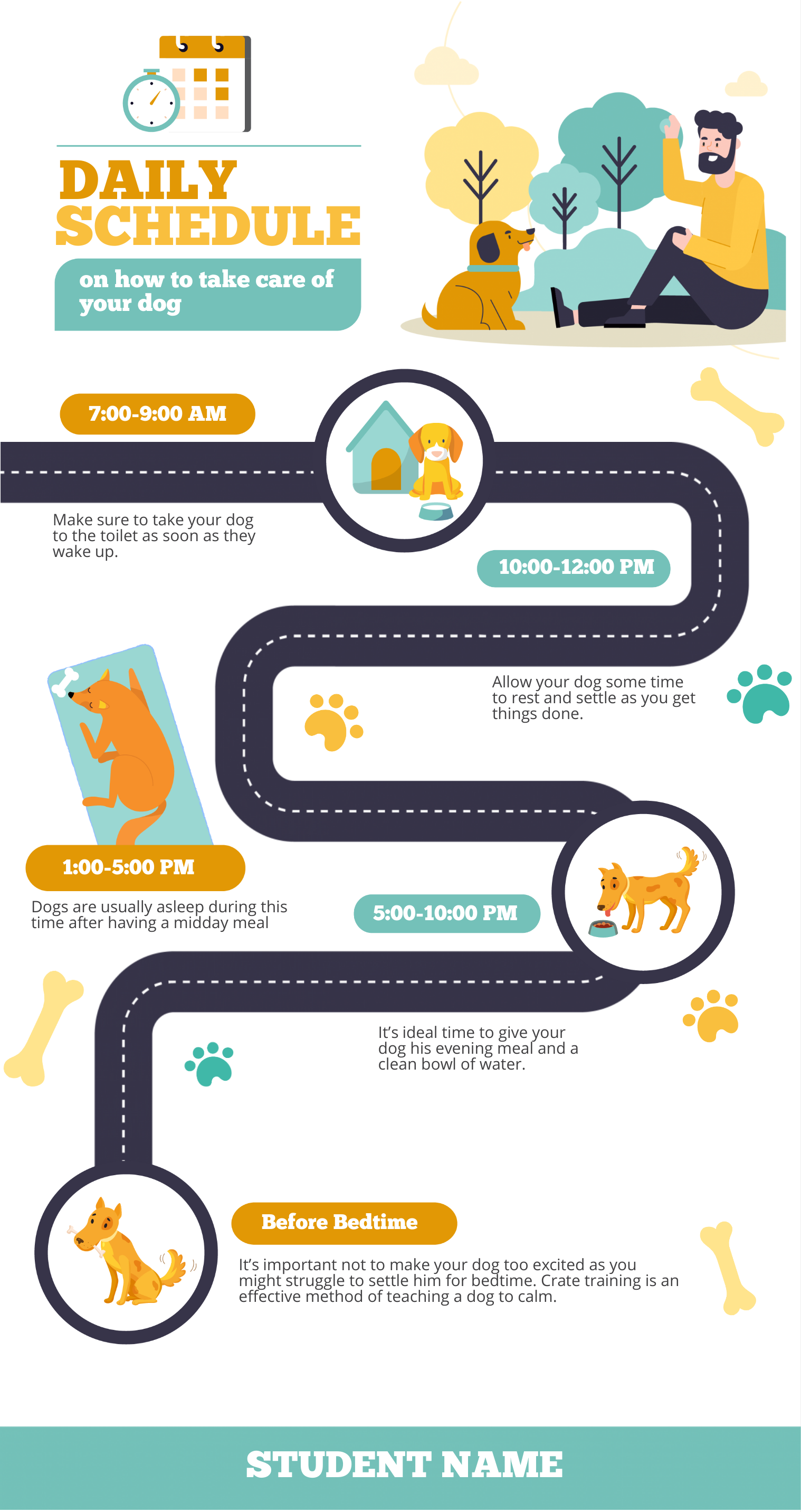 DAILY SCHEDULE

on how to take care of your dog

7:00-9:00 AM

Make sure to take your dog to the toilet as soon as they wake up.

10:00-12:00 PM

Allow your dog some time to rest and settle as you get things done.

1:00-5:00 PM

Dogs are usually asleep during this time after having a midday meal

5:00-10:00 PM

It's ideal time to give your dog his evening meal and a clean bowl of water.

Before Bedtime

It's important not to make your dog too excited as you might struggle to settle him for bedtime. Crate training is an effective method of teaching a dog to calm.

STUDENT NAME