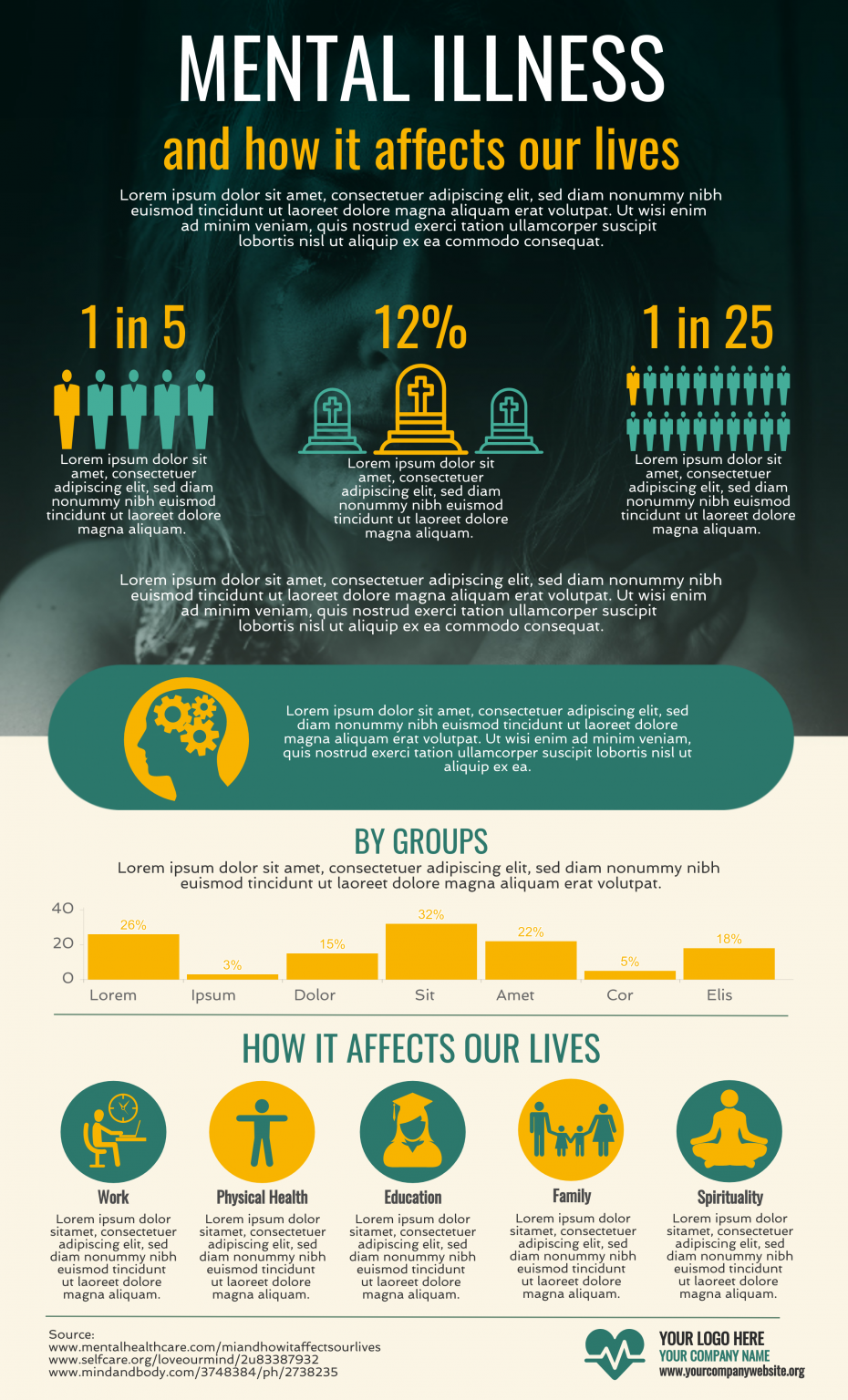 MENTAL ILLNESS
and how it affects our lives

Lorem ipsum dolor sit amet, consectetuer adipiscing elit, sed diam nonummy nibh euismod tincidunt ut laoreet dolore magna aliquam erat volutpat. Ut wisi enim ad minim veniam, quis nostrud exerci tation ullamcorper suscipit lobortis nisl ut aliquip ex ea commodo consequat.

1 in 5

Lorem ipsum dolor sit amet, consectetuer adipiscing elit, sed diam nonummy nibh euismod tincidunt ut laoreet dolore magna aliquam.

12%

Lorem ipsum dolor sit amet, consectetuer adipiscing elit, sed diam nonummy nibh euismod tincidunt ut laoreet dolore magna aliquam.

1 in 25

Lorem ipsum dolor sit amet, consectetuer adipiscing elit, sed diam nonummy nibh euismod tincidunt ut laoreet dolore magna aliquam.

Lorem ipsum dolor sit amet, consectetuer adipiscing elit, sed diam nonummy nibh euismod tincidunt ut laoreet dolore magna aliquam erat volutpat. Ut wisi enim ad minim veniam, quis nostrud exerci tation ullamcorper suscipit lobortis nisl ut aliquip ex ea commodo consequat.

Lorem ipsum dolor sit amet, consectetuer adipiscing elit, sed diam nonummy nibh euismod tincidunt ut laoreet dolore magna aliquam erat volutpat. Ut wisi enim ad minim veniam, quis nostrud exerci tation ullamcorper suscipit lobortis nisl ut aliquip ex ea.

BY GROUPS
Lorem ipsum dolor sit amet, consectetuer adipiscing elit, sed diam nonummy nibh euismod tincidunt ut laoreet dolore magna aliquam erat volutpat.

40
20
0
26% 3% 15% 32% 22% 5% 18%
Lorem Ipsum Dolor Sit Amet Cor Elis

HOW IT AFFECTS OUR LIVES

Work
Lorem ipsum dolor sitamet, consectetuer adipiscing elit, sed diam nonummy nibh euismod tincidunt ut laoreet dolore magna aliquam.

Physical Health
Lorem ipsum dolor sitamet, consectetuer adipiscing elit, sed diam nonummy nibh euismod tincidunt ut laoreet dolore magna aliquam.

Education
Lorem ipsum dolor sitamet, consectetuer adipiscing elit, sed diam nonummy nibh euismod tincidunt ut laoreet dolore magna aliquam.

Family
Lorem ipsum dolor sitamet, consectetuer adipiscing elit, sed diam nonummy nibh euismod tincidunt ut laoreet dolore magna aliquam.

Spirituality
Lorem ipsum dolor sitamet, consectetuer adipiscing elit, sed diam nonummy nibh euismod tincidunt ut laoreet dolore magna aliquam.

Source:
www.mentalhealthcare.com/miandhowitaffectsourlives
www.selfcare.org/loveourmind/2u83387932
www.mindandbody.com/3748384/ph/2738235

YOUR LOGO HERE
YOUR COMPANY NAME
www.yourcompanywebsite.org