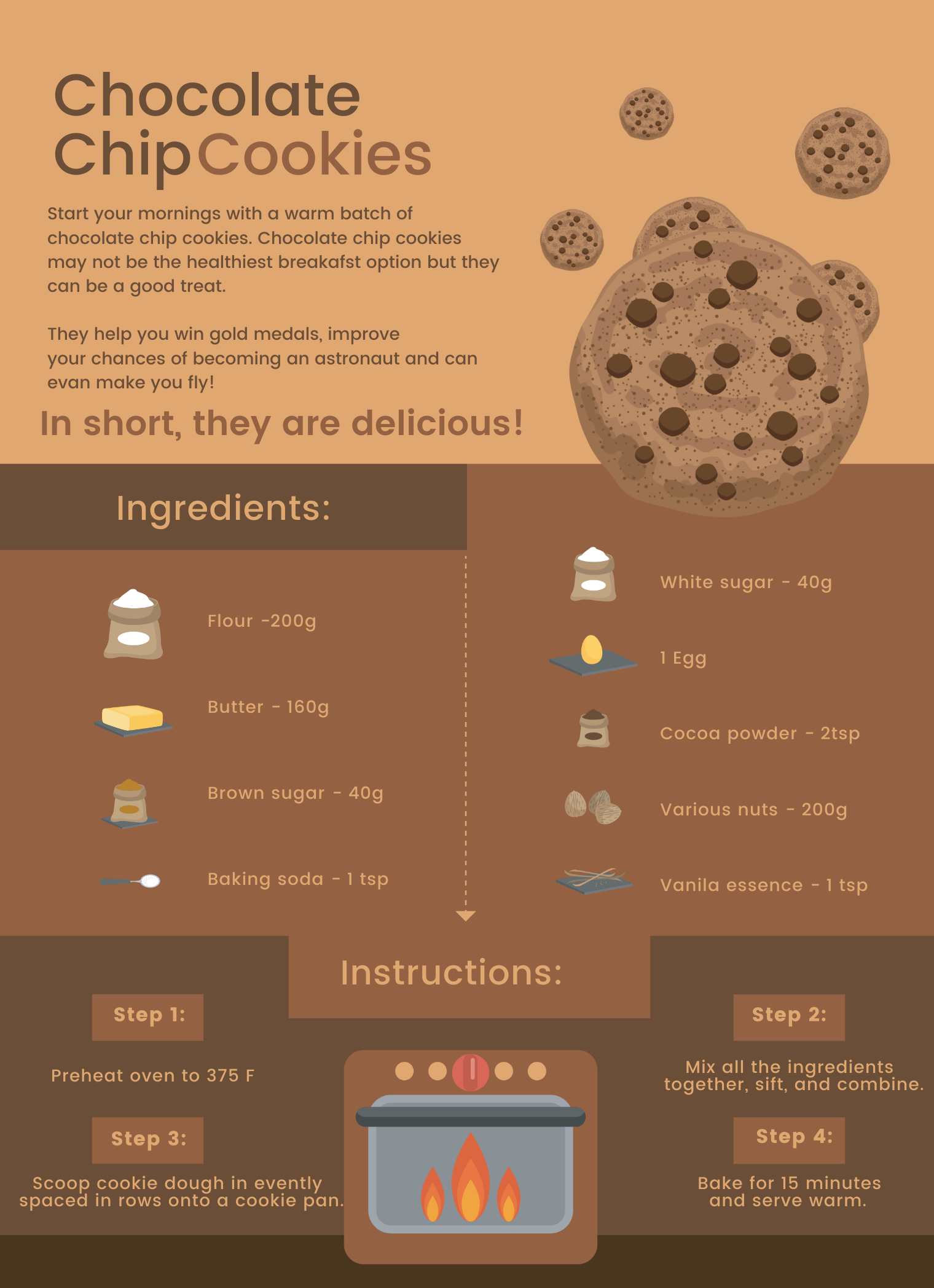 Chocolate Chip Cookies

Start your mornings with a warm batch of chocolate chip cookies. Chocolate chip cookies may not be the healthiest breakafst option but they can be a good treat.

They help you win gold medals, improve your chances of becoming an astronaut and can evan make you fly!

In short, they are delicious!

Ingredients:

Flour -200g

Butter - 160g

Brown sugar - 40g

Baking soda - 1 tsp

White sugar - 40g

1 Egg

Cocoa powder - 2tsp

Various nuts - 200g

Vanila essence - 1 tsp

Instructions:

Step 1:

Preheat oven to 375 F

Step 2:

Mix all the ingredients together, sift, and combine.

Step 3:

Scoop cookie dough in evently spaced in rows onto a cookie pan.

Step 4:

Bake for 15 minutes and serve warm.