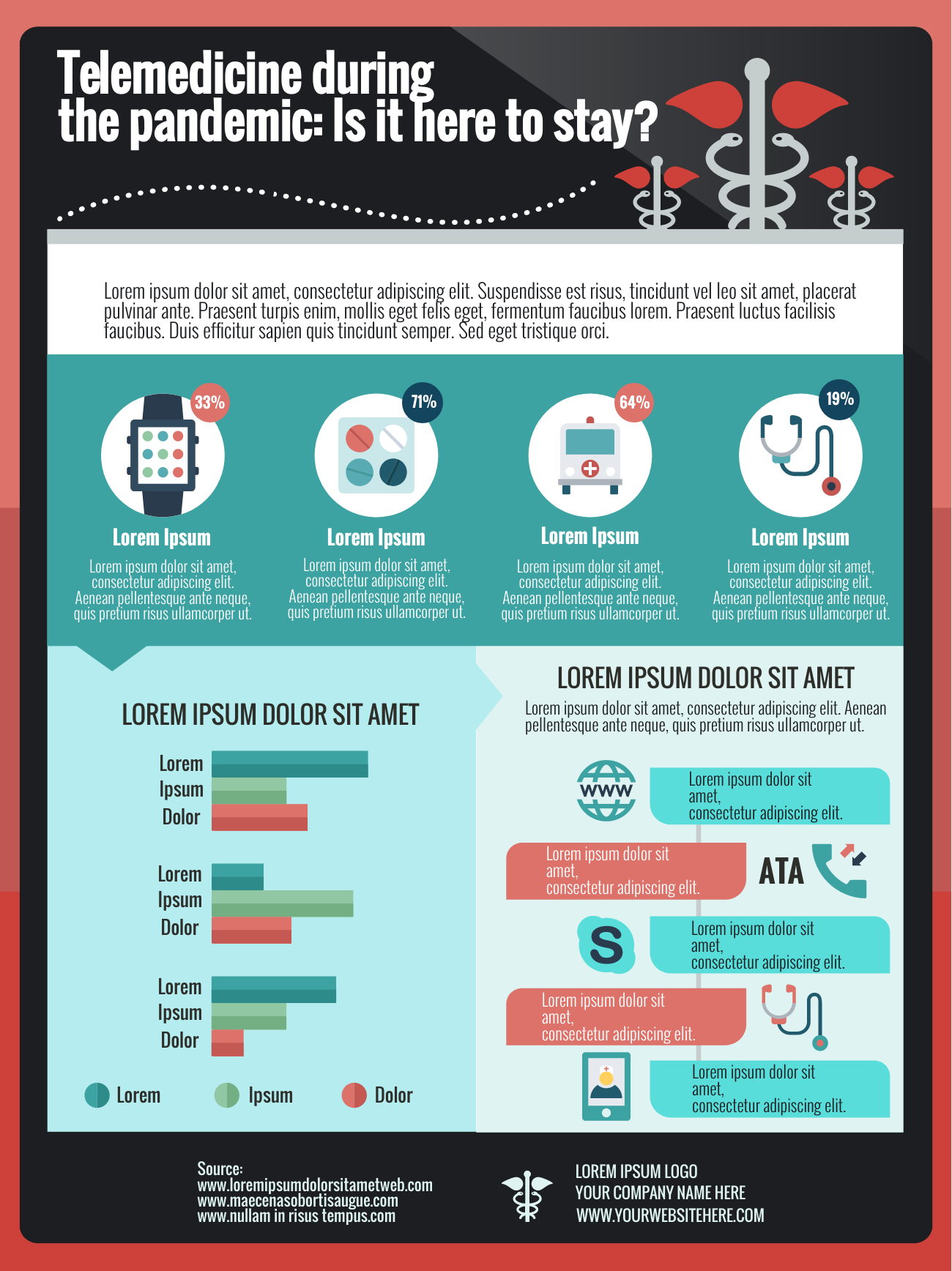 Telemedicine during the pandemic: Is it here to stay?

Lorem ipsum dolor sit amet, consectetur adipiscing elit. Suspendisse est risus, tincidunt vel leo sit amet, placerat pulvinar ante. Praesent turpis enim, mollis eget felis eget, fermentum faucibus lorem. Praesent luctus facilisis faucibus. Duis efficitur sapien quis tincidunt semper. Sed eget tristique orci.

33%
Lorem Ipsum
Lorem ipsum dolor sit amet, consectetur adipiscing elit. Aenean pellentesque ante neque, quis pretium risus ullamcorper ut.

71%
Lorem Ipsum
Lorem ipsum dolor sit amet, consectetur adipiscing elit. Aenean pellentesque ante neque, quis pretium risus ullamcorper ut.

64%
Lorem Ipsum
Lorem ipsum dolor sit amet, consectetur adipiscing elit. Aenean pellentesque ante neque, quis pretium risus ullamcorper ut.

19%
Lorem Ipsum
Lorem ipsum dolor sit amet, consectetur adipiscing elit. Aenean pellentesque ante neque, quis pretium risus ullamcorper ut.

LOREM IPSUM DOLOR SIT AMET

Lorem
Ipsum
Dolor

Lorem
Ipsum
Dolor

Lorem
Ipsum
Dolor

Lorem Ipsum Dolor

LOREM IPSUM DOLOR SIT AMET
Lorem ipsum dolor sit amet, consectetur adipiscing elit. Aenean pellentesque ante neque, quis pretium risus ullamcorper ut.

WWW
Lorem ipsum dolor sit amet, consectetur adipiscing elit.

Lorem ipsum dolor sit amet, consectetur adipiscing elit.
ATA

S
Lorem ipsum dolor sit amet, consectetur adipiscing elit.

Lorem ipsum dolor sit amet, consectetur adipiscing elit.

Lorem ipsum dolor sit amet, consectetur adipiscing elit.

Source:
www.loremipsumdolorsitametweb.com
www.maecenasobortisaugue.com
www.nullam in risus tempus.com

LOREM IPSUM LOGO
YOUR COMPANY NAME HERE
WWW.YOURWEBSITEHERE.COM