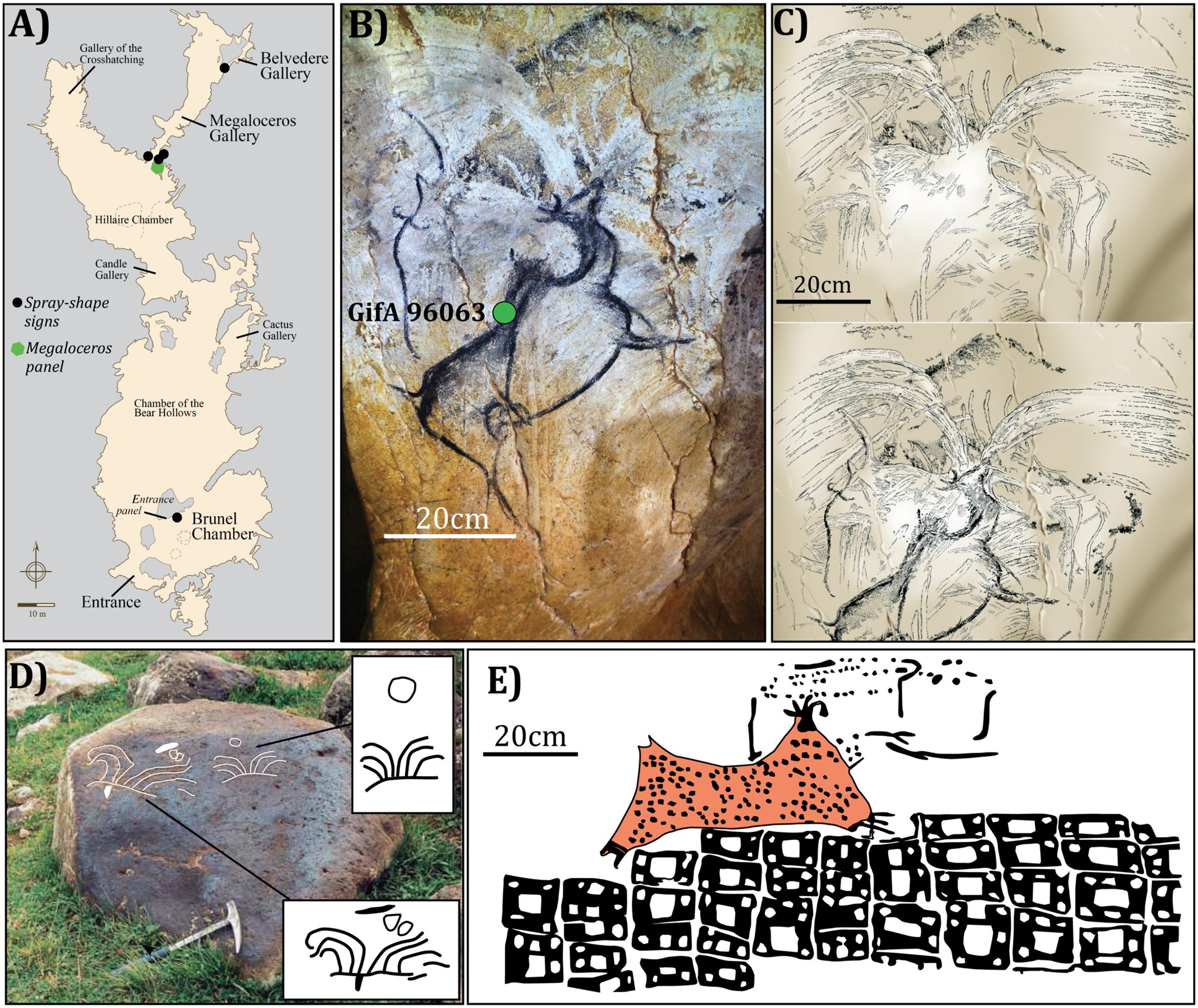 A)

Gallery of the Crosshatching

Belvedere Gallery

Megaloceros Gallery

Hillaire Chamber

Candle Gallery

Spray-shape signs

Megaloceros panel

Cactus Gallery

Chamber of the Bear Hollows

Entrance panel

Brunel Chamber

Entrance

10 m

B)

GifA 96063

20cm

C)

20cm

D)

E)

20cm