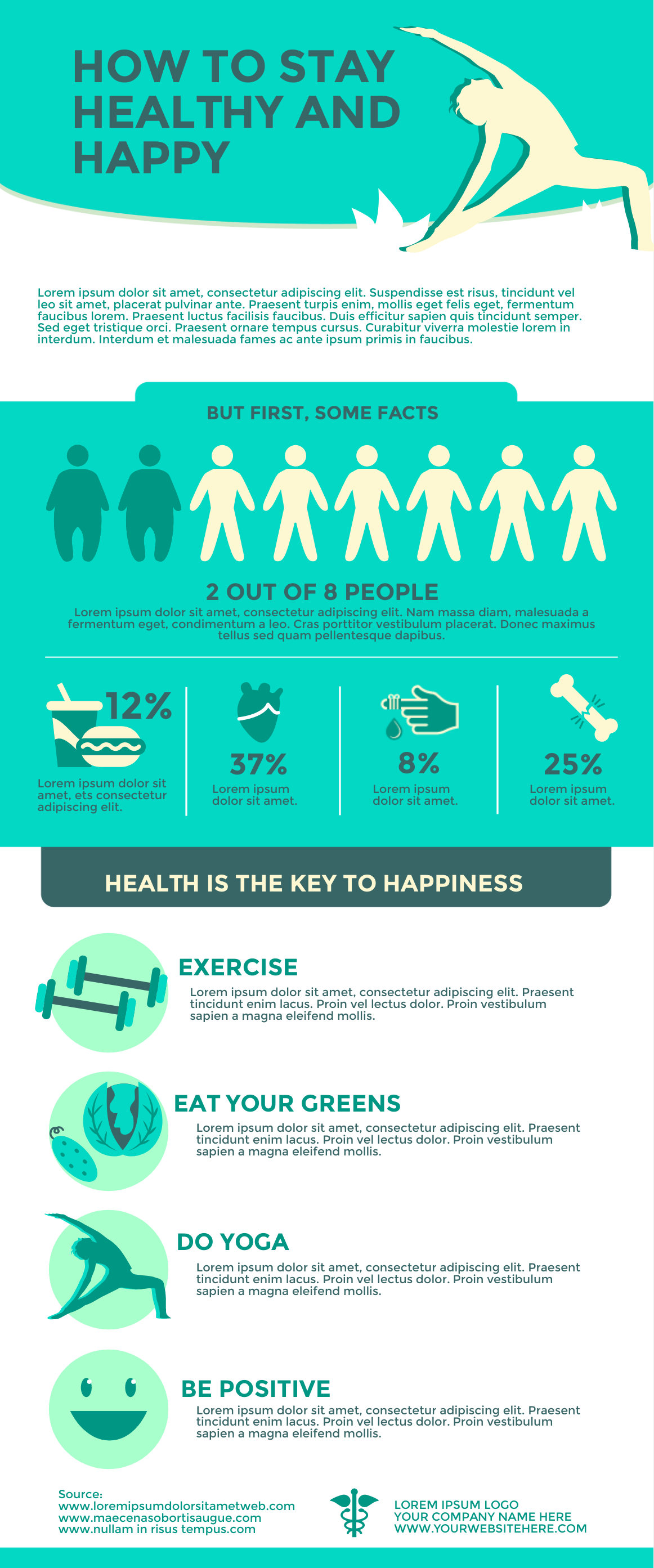 HOW TO STAY HEALTHY AND HAPPY

Lorem ipsum dolor sit amet, consectetur adipiscing elit. Suspendisse est risus, tincidunt vel leo sit amet, placerat pulvinar ante. Praesent turpis enim, mollis eget felis eget, fermentum faucibus lorem. Praesent luctus facilisis faucibus. Duis efficitur sapien quis tincidunt semper. Sed eget tristique orci. Praesent ornare tempus cursus. Curabitur viverra molestie lorem in interdum. Interdum et malesuada fames ac ante ipsum primis in faucibus.

BUT FIRST, SOME FACTS

2 OUT OF 8 PEOPLE

Lorem ipsum dolor sit amet, consectetur adipiscing elit. Nam massa diam, malesuada a fermentum eget, condimentum a leo. Cras porttitor vestibulum placerat. Donec maximus tellus sed quam pellentesque dapibus.

12%
Lorem ipsum dolor sit amet, ets consectetur adipiscing elit.

37%
Lorem ipsum dolor sit amet.

8%
Lorem ipsum dolor sit amet.

25%
Lorem ipsum dolor sit amet.

HEALTH IS THE KEY TO HAPPINESS

EXERCISE
Lorem ipsum dolor sit amet, consectetur adipiscing elit. Praesent tincidunt enim lacus. Proin vel lectus dolor. Proin vestibulum sapien a magna eleifend mollis.

EAT YOUR GREENS
Lorem ipsum dolor sit amet, consectetur adipiscing elit. Praesent tincidunt enim lacus. Proin vel lectus dolor. Proin vestibulum sapien a magna eleifend mollis.

DO YOGA
Lorem ipsum dolor sit amet, consectetur adipiscing elit. Praesent tincidunt enim lacus. Proin vel lectus dolor. Proin vestibulum sapien a magna eleifend mollis.

BE POSITIVE
Lorem ipsum dolor sit amet, consectetur adipiscing elit. Praesent tincidunt enim lacus. Proin vel lectus dolor. Proin vestibulum sapien a magna eleifend mollis.

Source:
www.loremipsumdolorsitametweb.com
www.maecenasobortisaugue.com
www.nullam in risus tempus.com

LOREM IPSUM LOGO
YOUR COMPANY NAME HERE
WWW.YOURWEBSITEHERE.COM