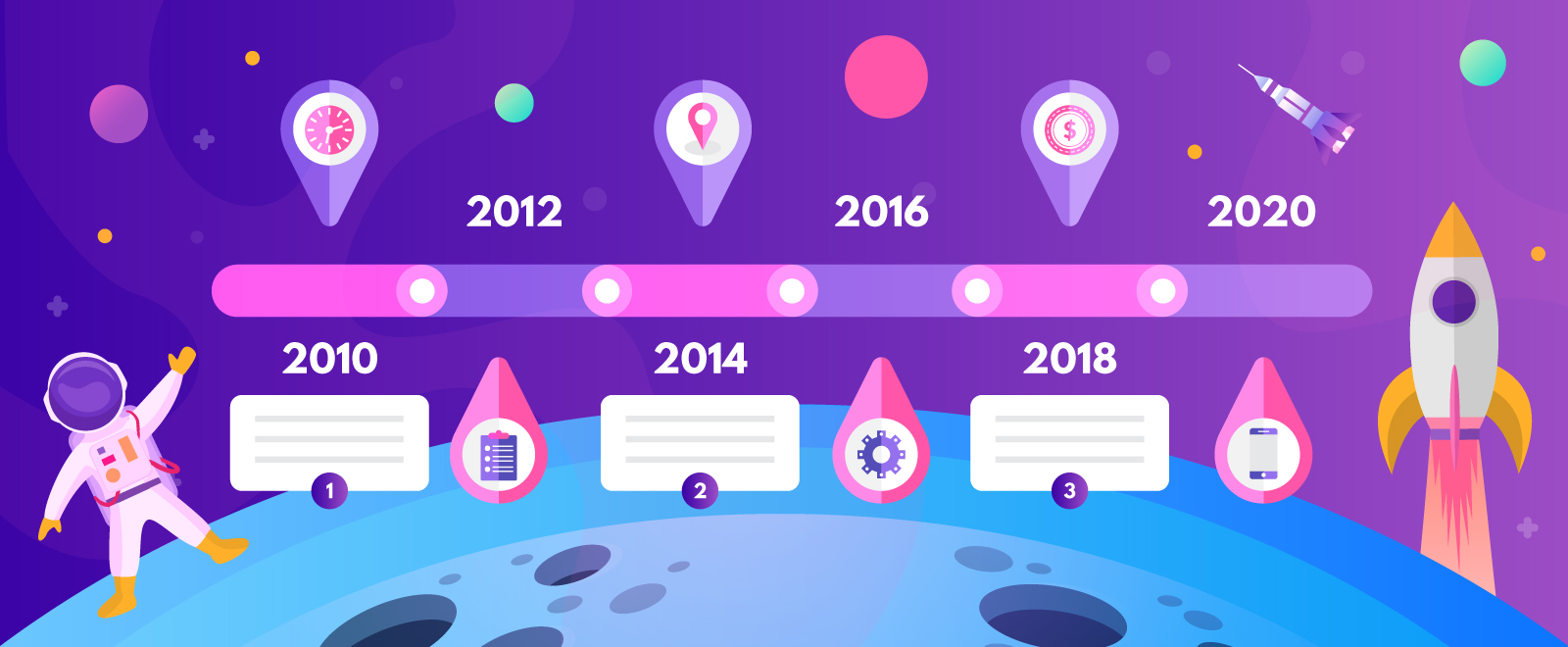 2012
2016
2020
2010
2014
2018
1
2
3
$