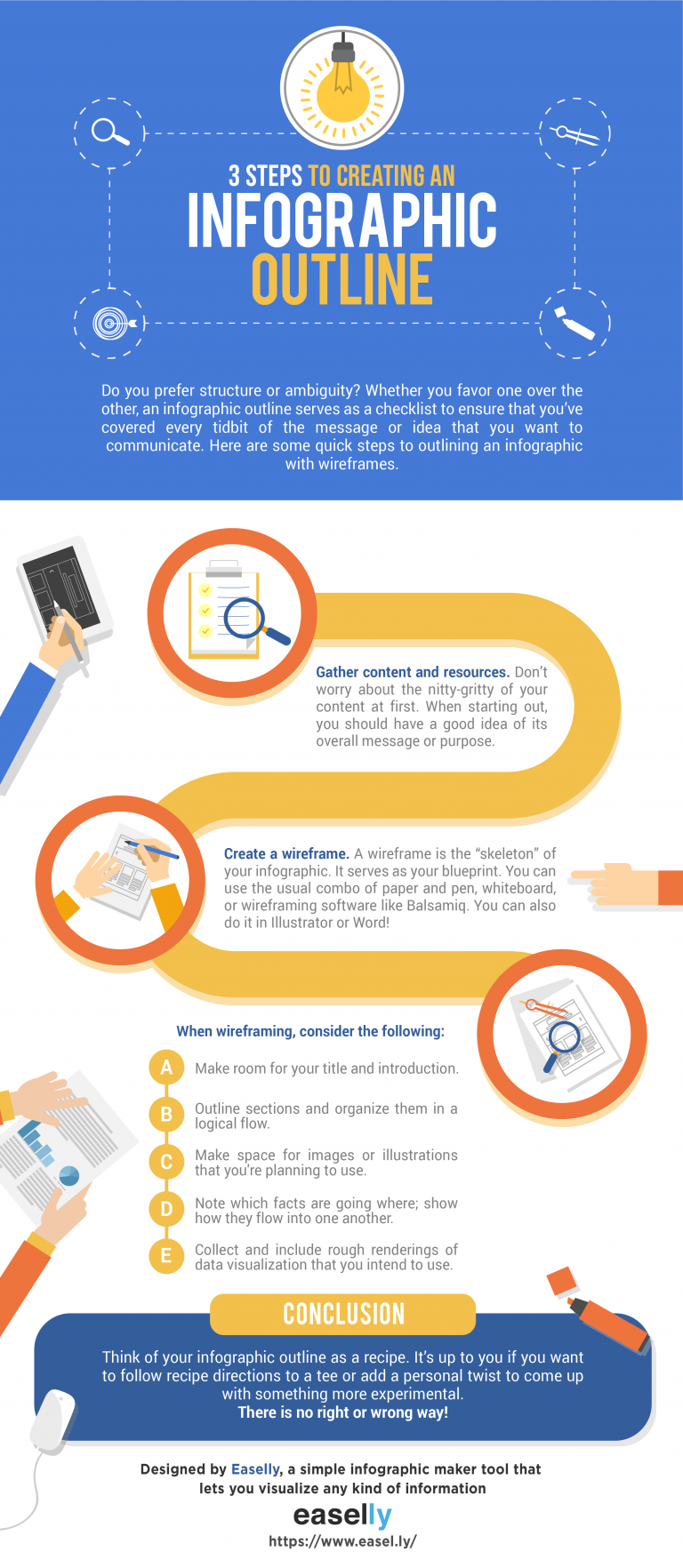 3 STEPS TO CREATING AN
INFOGRAPHIC
OUTLINE

Do you prefer structure or ambiguity? Whether you favor one over the other, an infographic outline serves as a checklist to ensure that you've covered every tidbit of the message or idea that you want to communicate. Here are some quick steps to outlining an infographic with wireframes.

Gather content and resources. Don't worry about the nitty-gritty of your content at first. When starting out, you should have a good idea of its overall message or purpose.

Create a wireframe. A wireframe is the "skeleton" of your infographic. It serves as your blueprint. You can use the usual combo of paper and pen, whiteboard, or wireframing software like Balsamiq. You can also do it in Illustrator or Word!

When wireframing, consider the following:

A Make room for your title and introduction.

B Outline sections and organize them in a logical flow.

C Make space for images or illustrations that you're planning to use.

D Note which facts are going where; show how they flow into one another.

E Collect and include rough renderings of data visualization that you intend to use.

CONCLUSION

Think of your infographic outline as a recipe. It's up to you if you want to follow recipe directions to a tee or add a personal twist to come up with something more experimental.
There is no right or wrong way!

Designed by Easelly, a simple infographic maker tool that lets you visualize any kind of information

easelly
https://www.easel.ly/