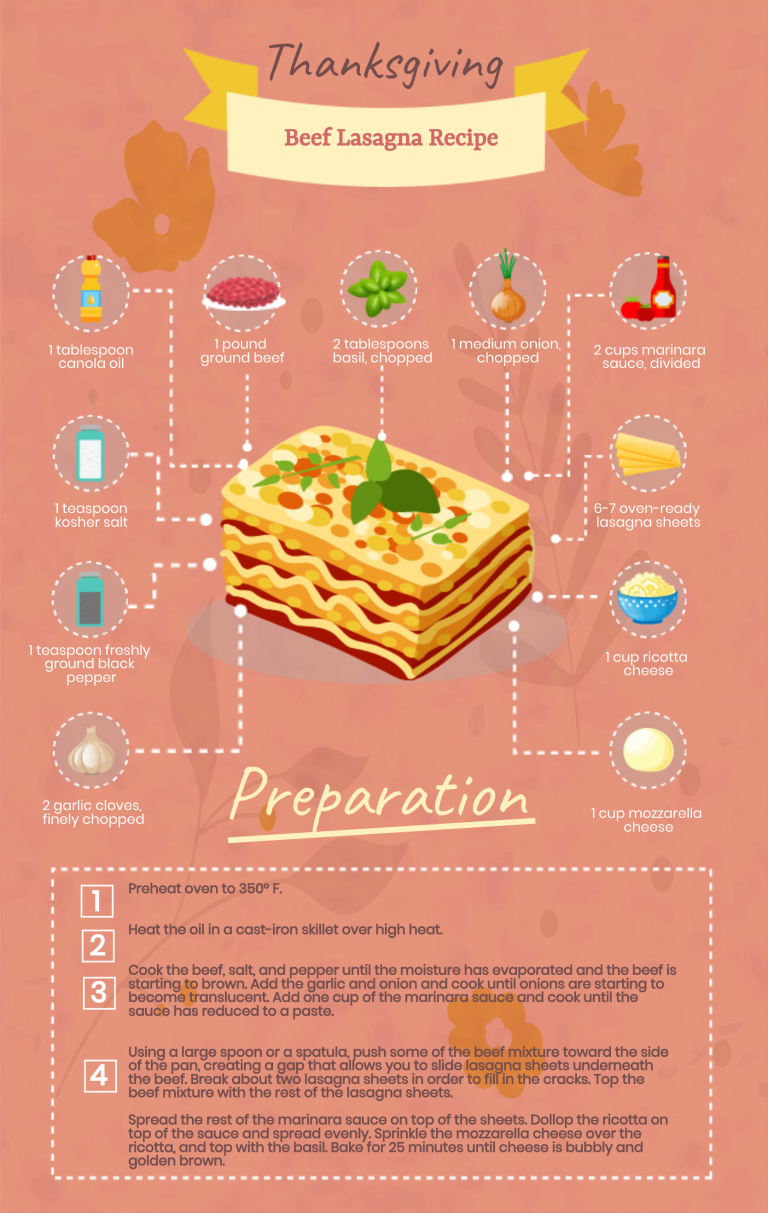 Thanksgiving

Beef Lasagna Recipe

1 tablespoon canola oil

1 pound ground beef

2 tablespoons basil, chopped

1 medium onion, chopped

2 cups marinara sauce, divided

1 teaspoon kosher salt

6-7 oven-ready lasagna sheets

1 teaspoon freshly ground black pepper

1 cup ricotta cheese

2 garlic cloves, finely chopped

1 cup mozzarella cheese

Preparation

1 Preheat oven to 350° F.

2 Heat the oil in a cast-iron skillet over high heat.

3 Cook the beef, salt, and pepper until the moisture has evaporated and the beef is starting to brown. Add the garlic and onion and cook until onions are starting to become translucent. Add one cup of the marinara sauce and cook until the sauce has reduced to a paste.

4 Using a large spoon or a spatula, push some of the beef mixture toward the side of the pan, creating a gap that allows you to slide lasagna sheets underneath the beef. Break about two lasagna sheets in order to fill in the cracks. Top the beef mixture with the rest of the lasagna sheets.

Spread the rest of the marinara sauce on top of the sheets. Dollop the ricotta on top of the sauce and spread evenly. Sprinkle the mozzarella cheese over the ricotta, and top with the basil. Bake for 25 minutes until cheese is bubbly and golden brown.