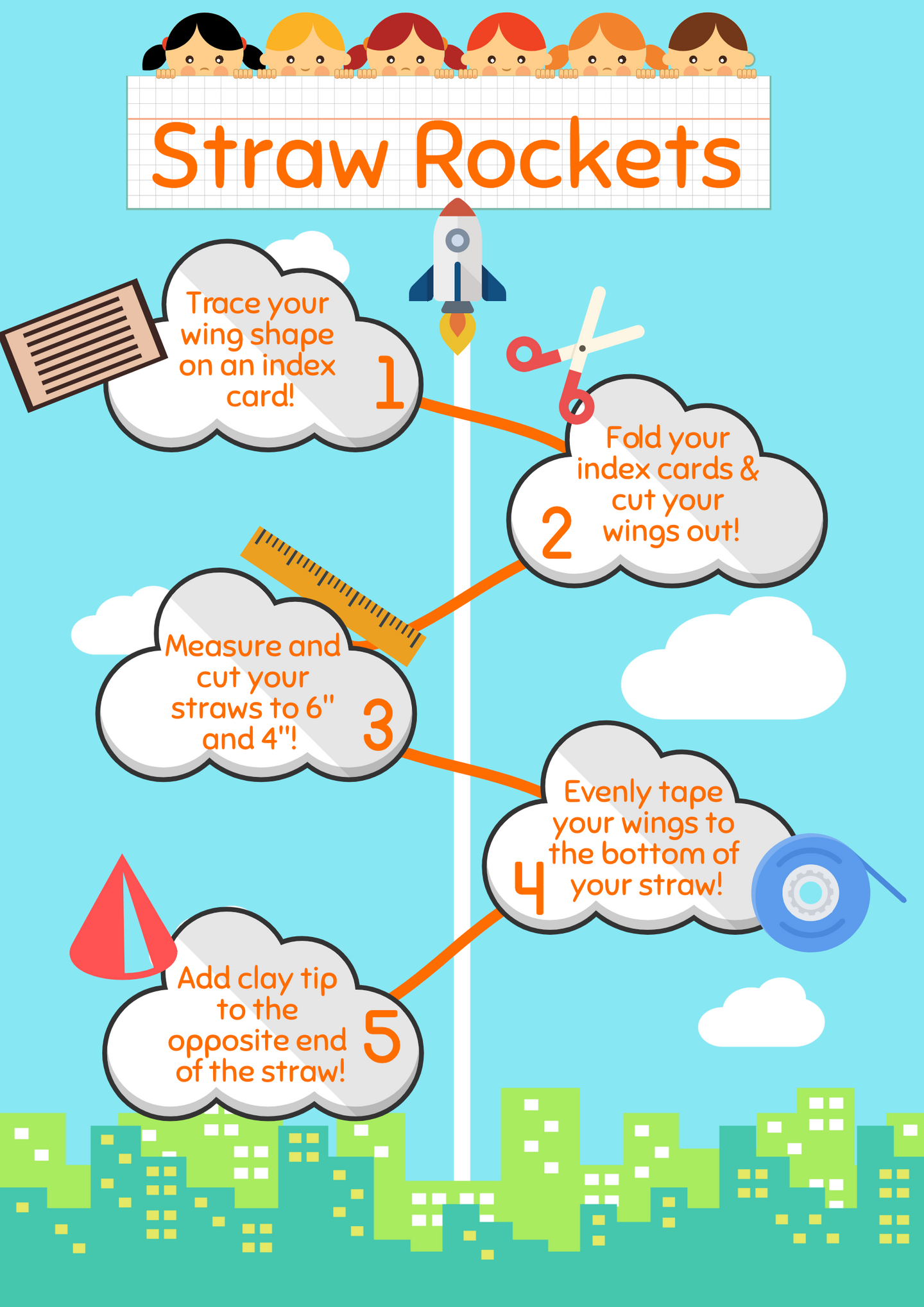 Straw Rockets

Trace your wing shape on an index card! 1

Fold your index cards & cut your wings out! 2

Measure and cut your straws to 6" and 4"! 3

Evenly tape your wings to the bottom of your straw! 4

Add clay tip to the opposite end of the straw! 5