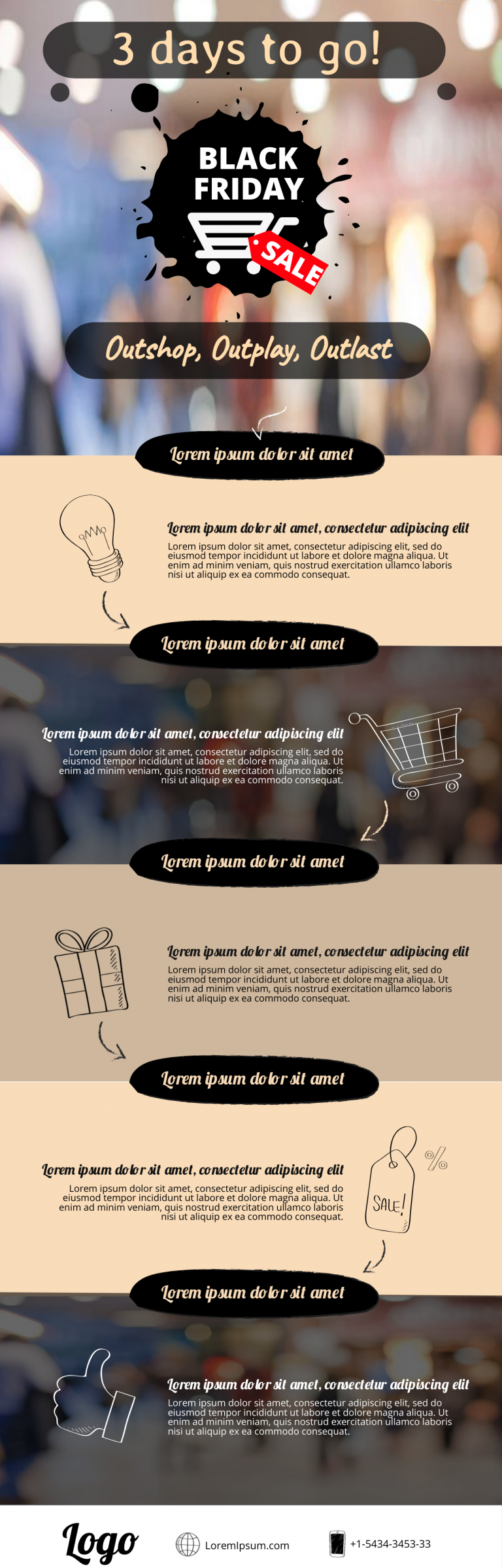 3 days to go!

BLACK FRIDAY

SALE

Outshop, Outplay, Outlast

Lorem ipsum dolor sit amet

Lorem ipsum dolor sit amet, consectetur adipiscing elit

Lorem ipsum dolor sit amet, consectetur adipiscing elit, sed do eiusmod tempor incididunt ut labore et dolore magna aliqua. Ut enim ad minim veniam, quis nostrud exercitation ullamco laboris nisi ut aliquip ex ea commodo consequat.

Lorem ipsum dolor sit amet

Lorem ipsum dolor sit amet, consectetur adipiscing elit

Lorem ipsum dolor sit amet, consectetur adipiscing elit, sed do eiusmod tempor incididunt ut labore et dolore magna aliqua. Ut enim ad minim veniam, quis nostrud exercitation ullamco laboris nisi ut aliquip ex ea commodo consequat.

Lorem ipsum dolor sit amet

Lorem ipsum dolor sit amet, consectetur adipiscing elit

Lorem ipsum dolor sit amet, consectetur adipiscing elit, sed do eiusmod tempor incididunt ut labore et dolore magna aliqua. Ut enim ad minim veniam, quis nostrud exercitation ullamco laboris nisi ut aliquip ex ea commodo consequat.

Lorem ipsum dolor sit amet

Lorem ipsum dolor sit amet, consectetur adipiscing elit

Lorem ipsum dolor sit amet, consectetur adipiscing elit, sed do eiusmod tempor incididunt ut labore et dolore magna aliqua. Ut enim ad minim veniam, quis nostrud exercitation ullamco laboris nisi ut aliquip ex ea commodo consequat.

SALE!

%

Lorem ipsum dolor sit amet

Lorem ipsum dolor sit amet, consectetur adipiscing elit

Lorem ipsum dolor sit amet, consectetur adipiscing elit, sed do eiusmod tempor incididunt ut labore et dolore magna aliqua. Ut enim ad minim veniam, quis nostrud exercitation ullamco laboris nisi ut aliquip ex ea commodo consequat.

Logo

LoremIpsum.com

+1-5434-3453-33