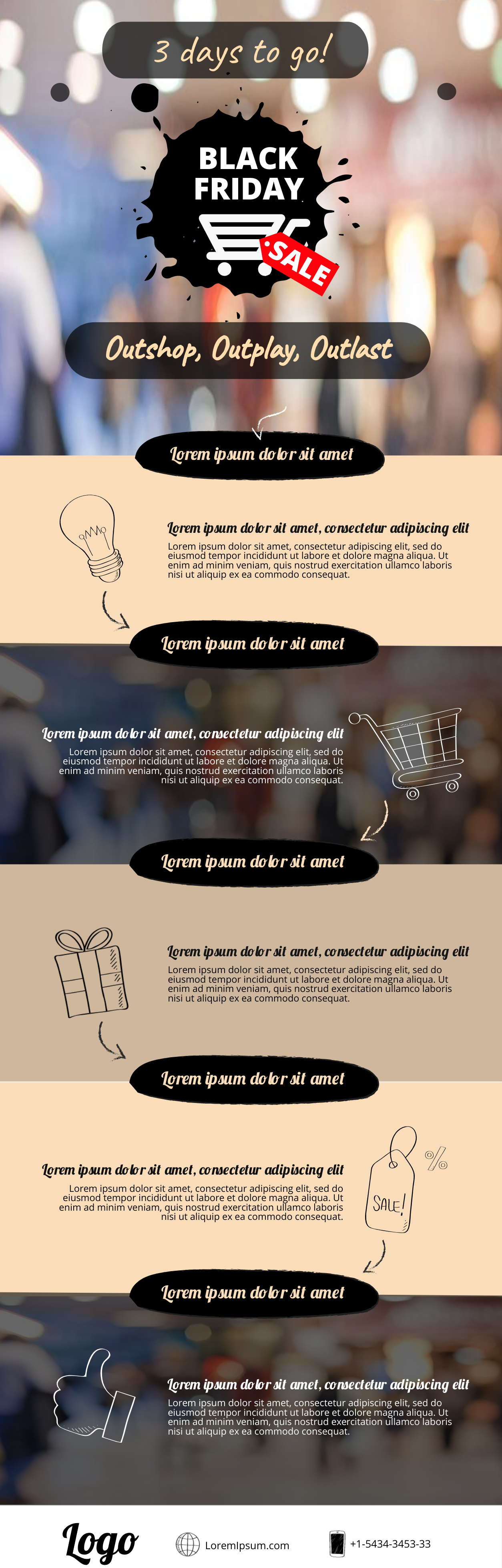 3 days to go!

BLACK FRIDAY

SALE

Outshop, Outplay, Outlast

Lorem ipsum dolor sit amet

Lorem ipsum dolor sit amet, consectetur adipiscing elit
Lorem ipsum dolor sit amet, consectetur adipiscing elit, sed do eiusmod tempor incididunt ut labore et dolore magna aliqua. Ut enim ad minim veniam, quis nostrud exercitation ullamco laboris nisi ut aliquip ex ea commodo consequat.

Lorem ipsum dolor sit amet

Lorem ipsum dolor sit amet, consectetur adipiscing elit
Lorem ipsum dolor sit amet, consectetur adipiscing elit, sed do eiusmod tempor incididunt ut labore et dolore magna aliqua. Ut enim ad minim veniam, quis nostrud exercitation ullamco laboris nisi ut aliquip ex ea commodo consequat.

Lorem ipsum dolor sit amet

Lorem ipsum dolor sit amet, consectetur adipiscing elit
Lorem ipsum dolor sit amet, consectetur adipiscing elit, sed do eiusmod tempor incididunt ut labore et dolore magna aliqua. Ut enim ad minim veniam, quis nostrud exercitation ullamco laboris nisi ut aliquip ex ea commodo consequat.

Lorem ipsum dolor sit amet

Lorem ipsum dolor sit amet, consectetur adipiscing elit
Lorem ipsum dolor sit amet, consectetur adipiscing elit, sed do eiusmod tempor incididunt ut labore et dolore magna aliqua. Ut enim ad minim veniam, quis nostrud exercitation ullamco laboris nisi ut aliquip ex ea commodo consequat.

%

SALE!

Lorem ipsum dolor sit amet

Lorem ipsum dolor sit amet, consectetur adipiscing elit
Lorem ipsum dolor sit amet, consectetur adipiscing elit, sed do eiusmod tempor incididunt ut labore et dolore magna aliqua. Ut enim ad minim veniam, quis nostrud exercitation ullamco laboris nisi ut aliquip ex ea commodo consequat.

Logo

LoremIpsum.com

+1-5434-3453-33