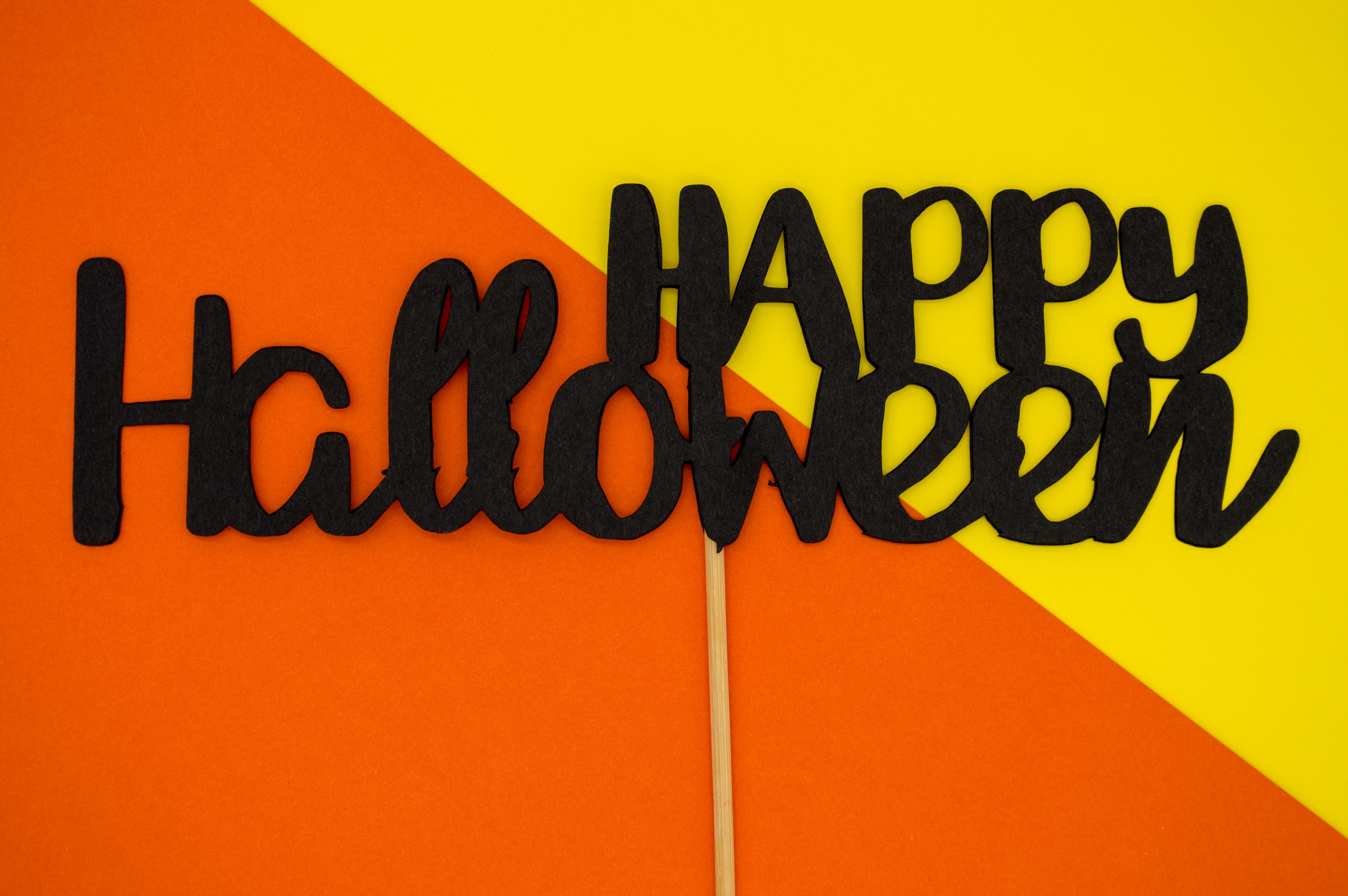 HAPPY
Halloween