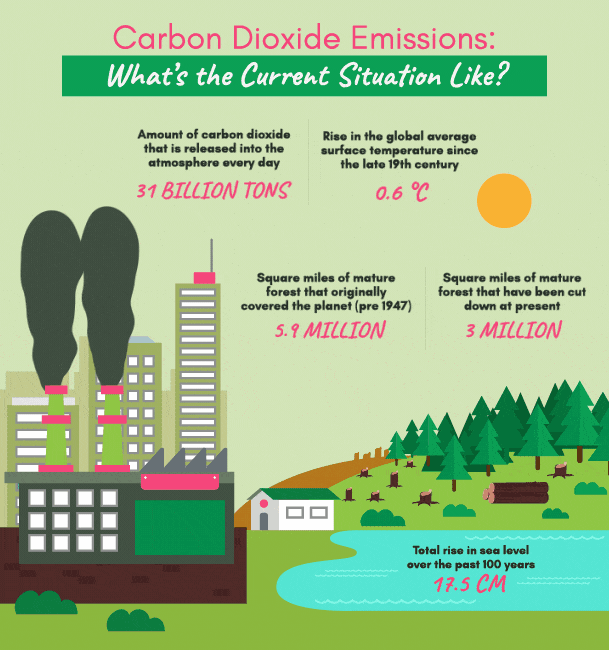 Carbon Dioxide Emissions:
What's the Current Situation Like?

Amount of carbon dioxide that is released into the atmosphere every day
31 BILLION TONS

Rise in the global average surface temperature since the late 19th century
0.6 °C

Square miles of mature forest that originally covered the planet (pre 1947)
5.9 MILLION

Square miles of mature forest that have been cut down at present
3 MILLION

Total rise in sea level over the past 100 years
17.5 CM