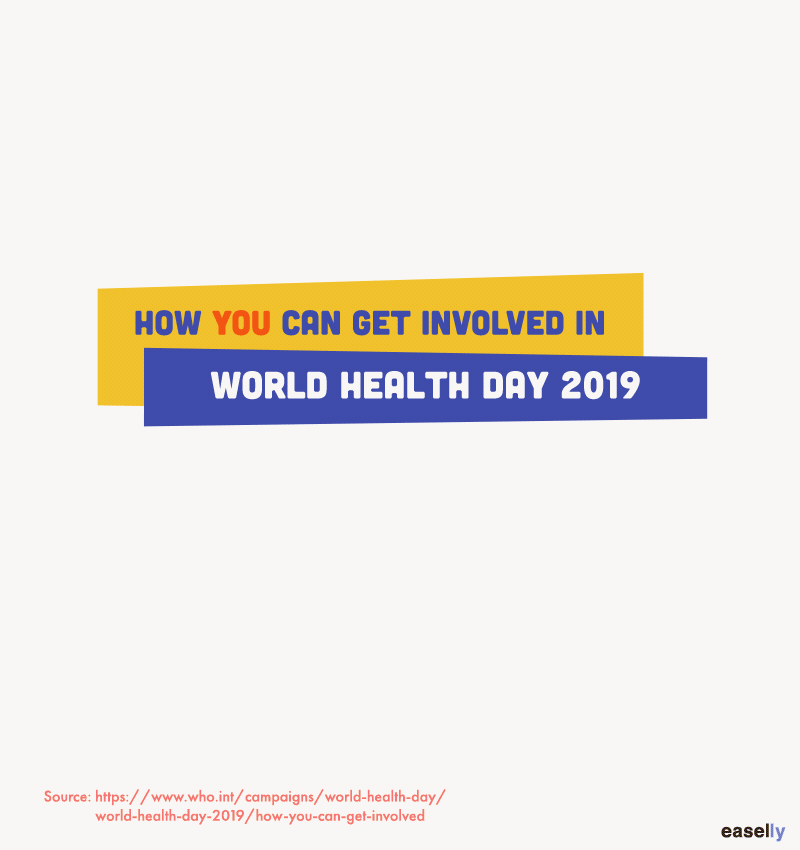 HOW YOU CAN GET INVOLVED IN

WORLD HEALTH DAY 2019

Source: https://www.who.int/campaigns/world-health-day/world-health-day-2019/how-you-can-get-involved

easelly