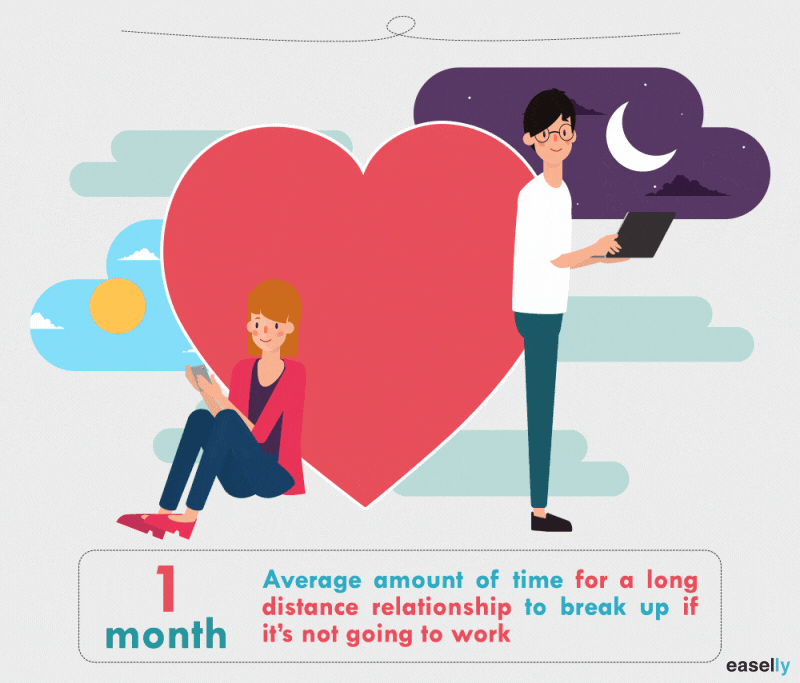 1 month

Average amount of time for a long distance relationship to break up if it's not going to work

easelly