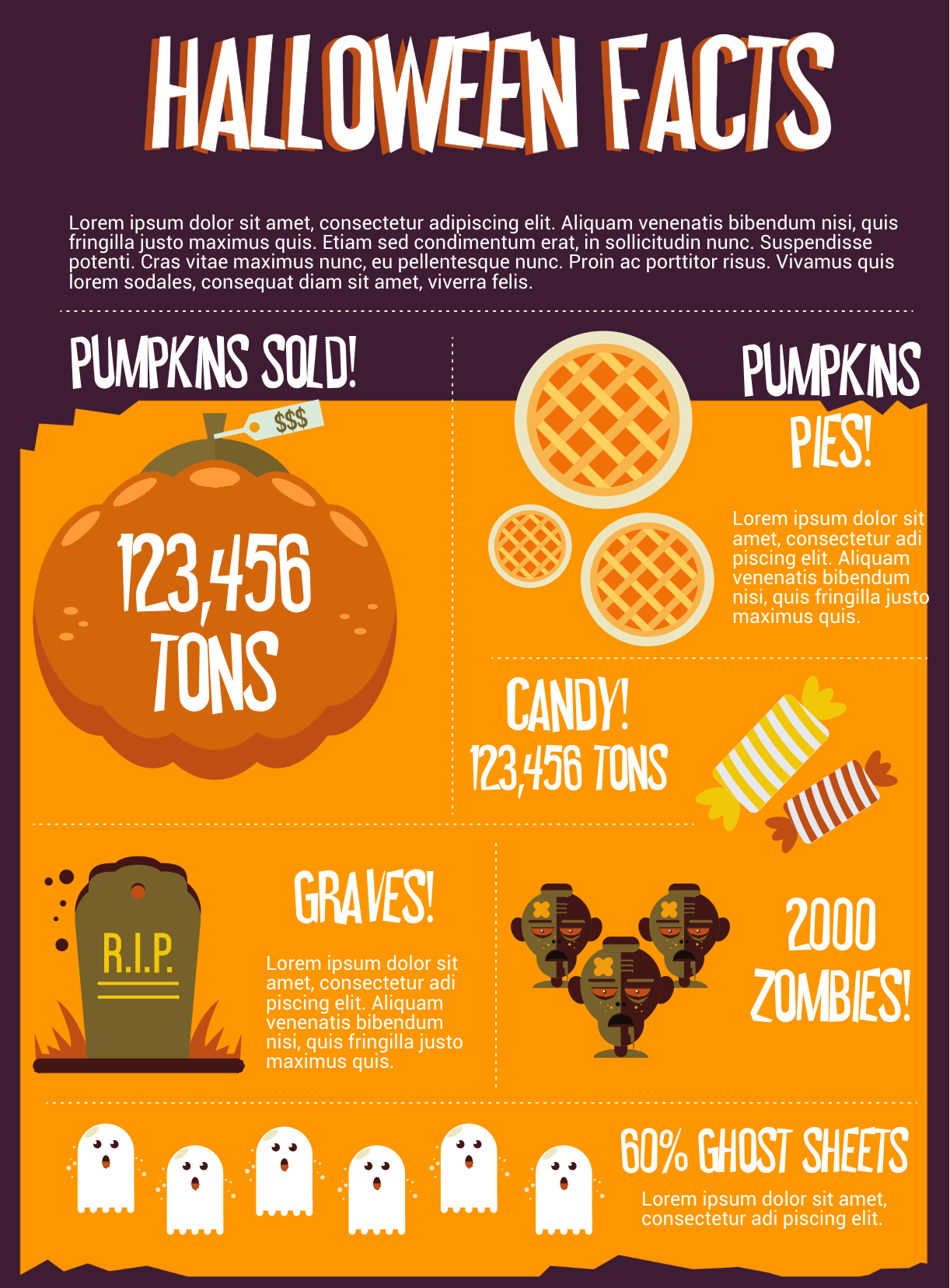 HALLOWEEN FACTS

Lorem ipsum dolor sit amet, consectetur adipiscing elit. Aliquam venenatis bibendum nisi, quis fringilla justo maximus quis. Etiam sed condimentum erat, in sollicitudin nunc. Suspendisse potenti. Cras vitae maximus nunc, eu pellentesque nunc. Proin ac porttitor risus. Vivamus quis lorem sodales, consequat diam sit amet, viverra felis.

PUMPKINS SOLD!

$$$

123,456 TONS

PUMPKINS PIES!

Lorem ipsum dolor sit amet, consectetur adi piscing elit. Aliquam venenatis bibendum nisi, quis fringilla justo maximus quis.

CANDY! 123,456 TONS

R.I.P.

GRAVES!

Lorem ipsum dolor sit amet, consectetur adi piscing elit. Aliquam venenatis bibendum nisi, quis fringilla justo maximus quis.

2000 ZOMBIES!

60% GHOST SHEETS

Lorem ipsum dolor sit amet, consectetur adi piscing elit.