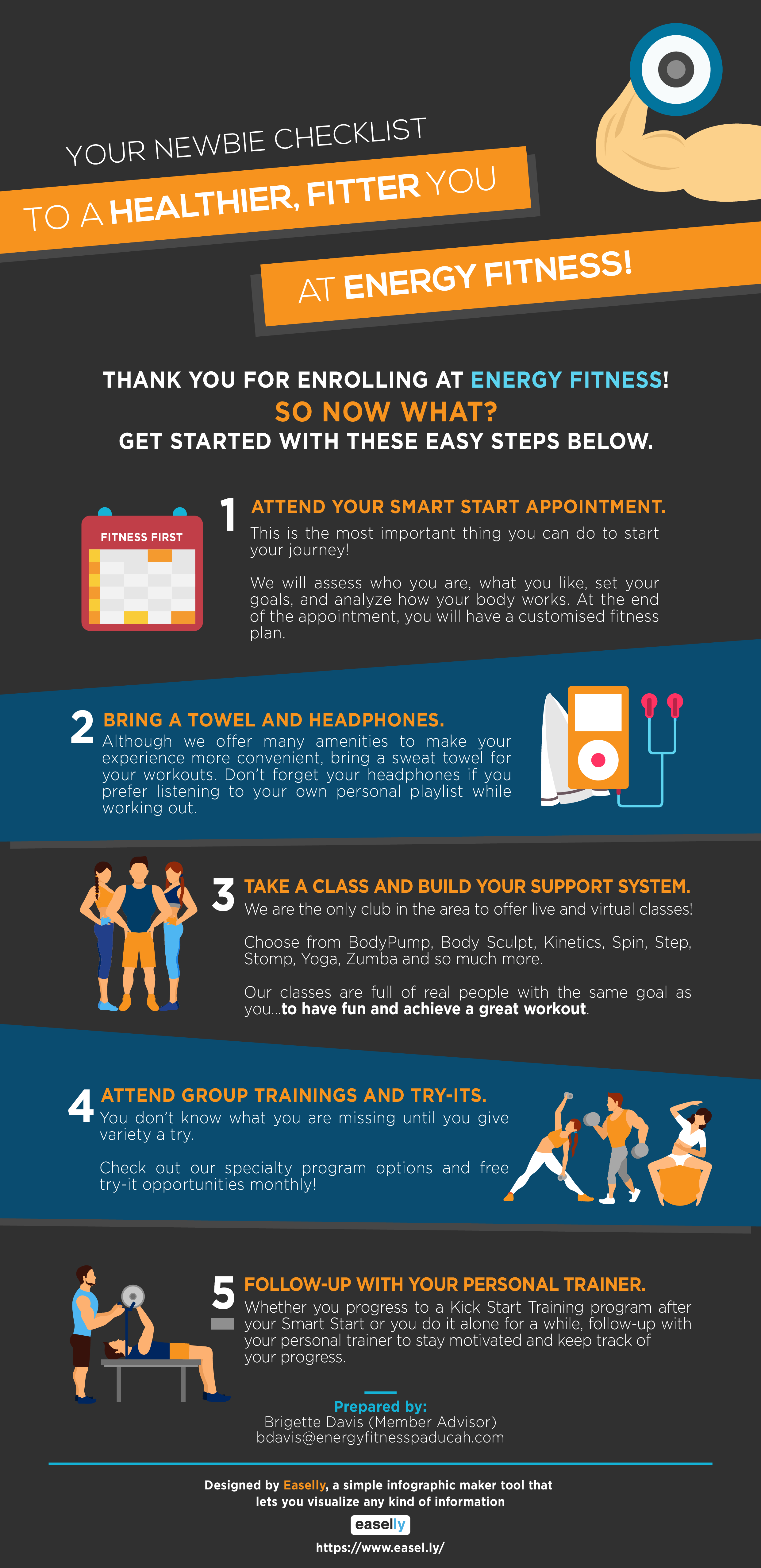 YOUR NEWBIE CHECKLIST

TO A HEALTHIER, FITTER YOU

AT ENERGY FITNESS!

THANK YOU FOR ENROLLING AT ENERGY FITNESS!
SO NOW WHAT?
GET STARTED WITH THESE EASY STEPS BELOW.

FITNESS FIRST

1 ATTEND YOUR SMART START APPOINTMENT.
This is the most important thing you can do to start your journey!

We will assess who you are, what you like, set your goals, and analyze how your body works. At the end of the appointment, you will have a customised fitness plan.

2 BRING A TOWEL AND HEADPHONES.
Although we offer many amenities to make your experience more convenient, bring a sweat towel for your workouts. Don't forget your headphones if you prefer listening to your own personal playlist while working out.

3 TAKE A CLASS AND BUILD YOUR SUPPORT SYSTEM.
We are the only club in the area to offer live and virtual classes!

Choose from BodyPump, Body Sculpt, Kinetics, Spin, Step, Stomp, Yoga, Zumba and so much more.

Our classes are full of real people with the same goal as you...to have fun and achieve a great workout.

4 ATTEND GROUP TRAININGS AND TRY-ITS.
You don't know what you are missing until you give variety a try.

Check out our specialty program options and free try-it opportunities monthly!

5 FOLLOW-UP WITH YOUR PERSONAL TRAINER.
Whether you progress to a Kick Start Training program after your Smart Start or you do it alone for a while, follow-up with your personal trainer to stay motivated and keep track of your progress.

Prepared by:
Brigette Davis (Member Advisor)
bdavis@energyfitnesspaducah.com

Designed by Easelly, a simple infographic maker tool that lets you visualize any kind of information

easelly

https://www.easel.ly/