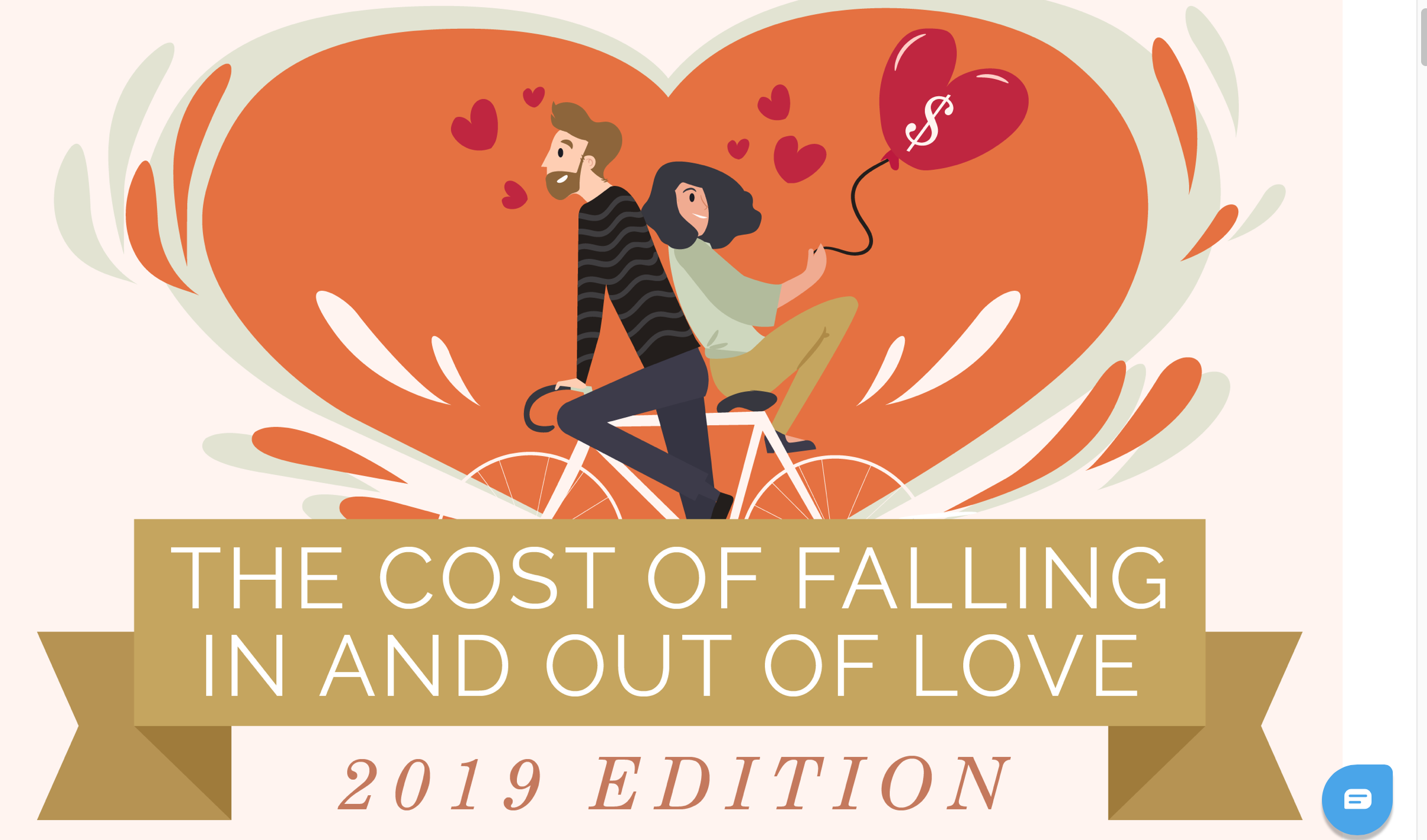 $

THE COST OF FALLING IN AND OUT OF LOVE

2019 EDITION