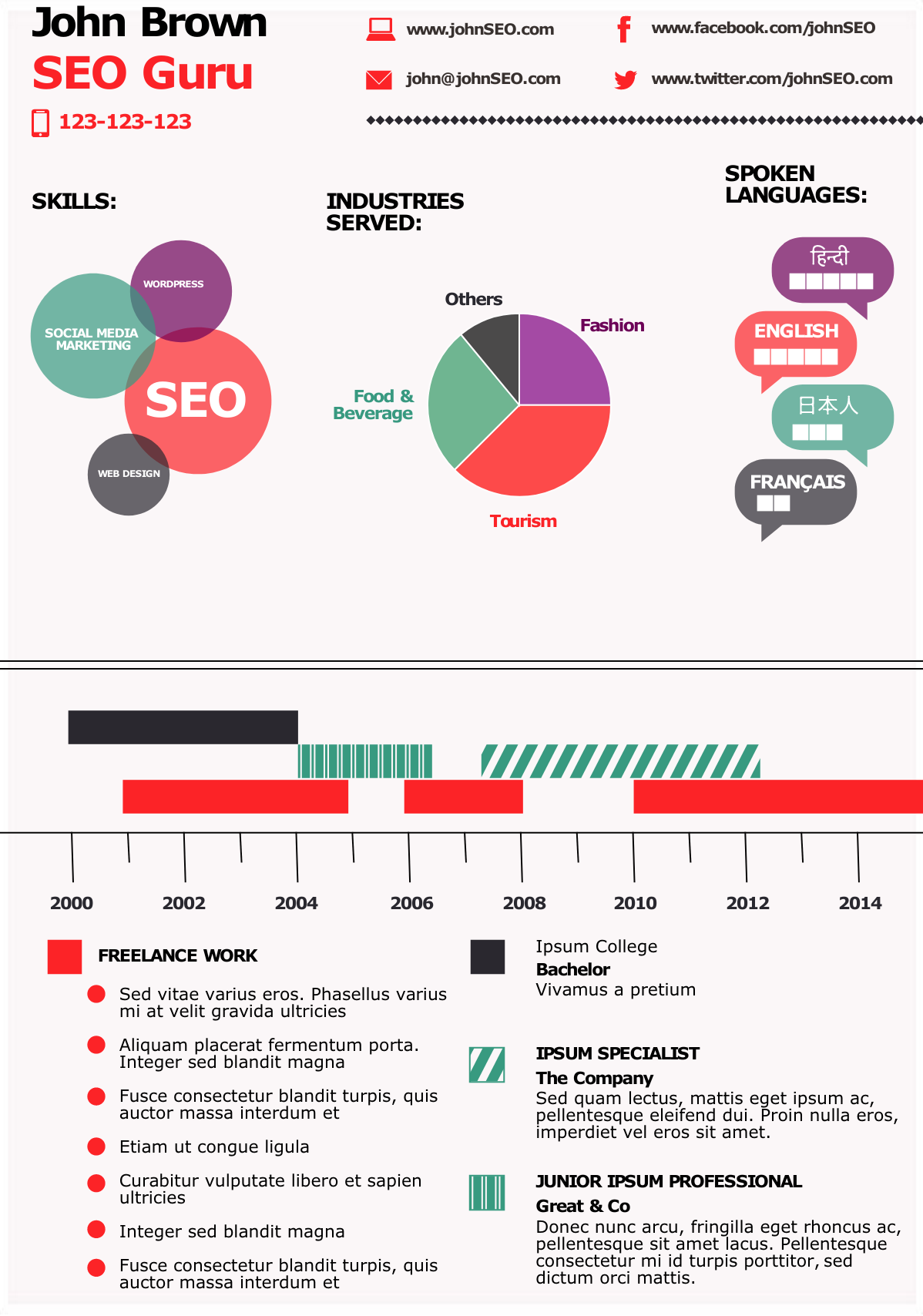 John Brown
SEO Guru
123-123-123

www.johnSEO.com
john@johnSEO.com
www.facebook.com/johnSEO
www.twitter.com/johnSEO.com

SKILLS:

WORDPRESS
SOCIAL MEDIA MARKETING
SEO
WEB DESIGN

INDUSTRIES SERVED:

Others
Fashion
Food & Beverage
Tourism

SPOKEN LANGUAGES:

हिन्दी
ENGLISH
日本人
FRANÇAIS

2000
2002
2004
2006
2008
2010
2012
2014

FREELANCE WORK

Sed vitae varius eros. Phasellus varius mi at velit gravida ultricies

Aliquam placerat fermentum porta. Integer sed blandit magna

Fusce consectetur blandit turpis, quis auctor massa interdum et

Etiam ut congue ligula

Curabitur vulputate libero et sapien ultricies

Integer sed blandit magna

Fusce consectetur blandit turpis, quis auctor massa interdum et

Ipsum College
Bachelor
Vivamus a pretium

IPSUM SPECIALIST
The Company
Sed quam lectus, mattis eget ipsum ac, pellentesque eleifend dui. Proin nulla eros, imperdiet vel eros sit amet.

JUNIOR IPSUM PROFESSIONAL
Great & Co
Donec nunc arcu, fringilla eget rhoncus ac, pellentesque sit amet lacus. Pellentesque consectetur mi id turpis porttitor, sed dictum orci mattis.