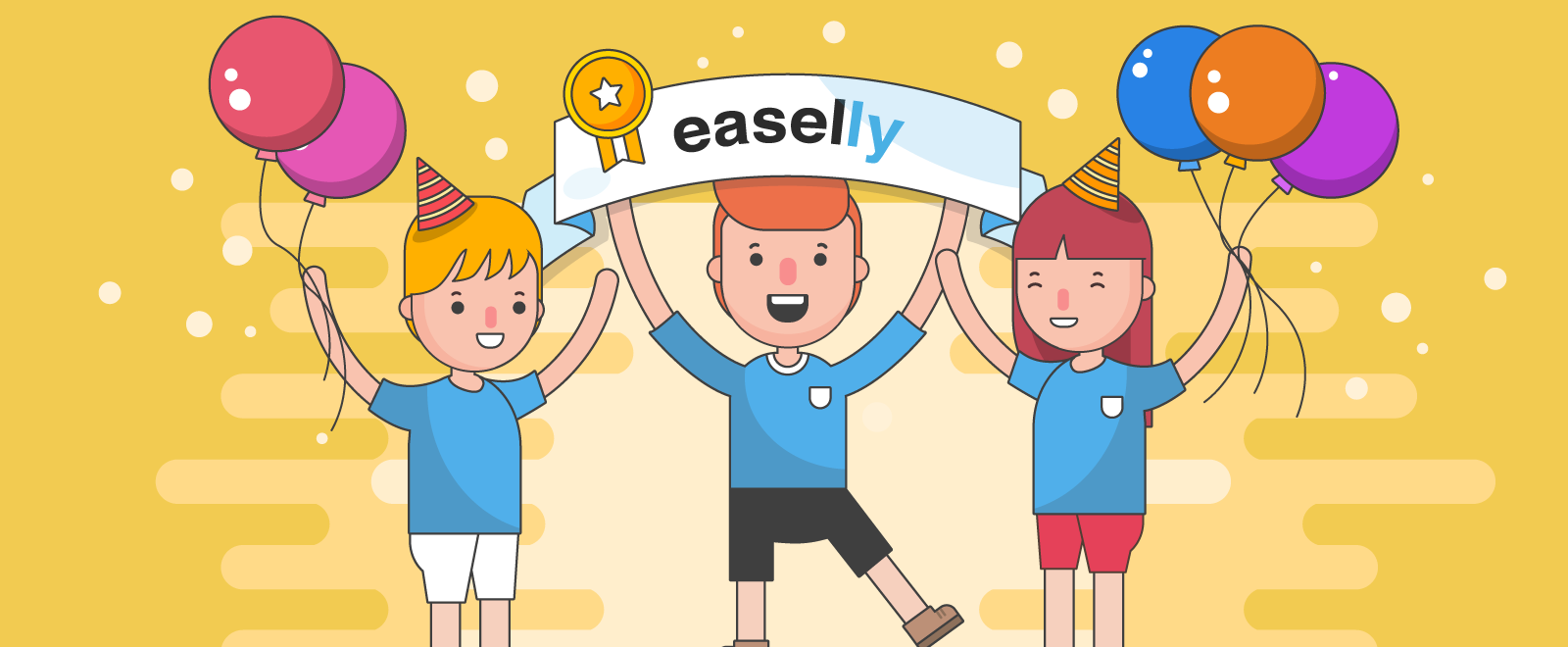 easelly